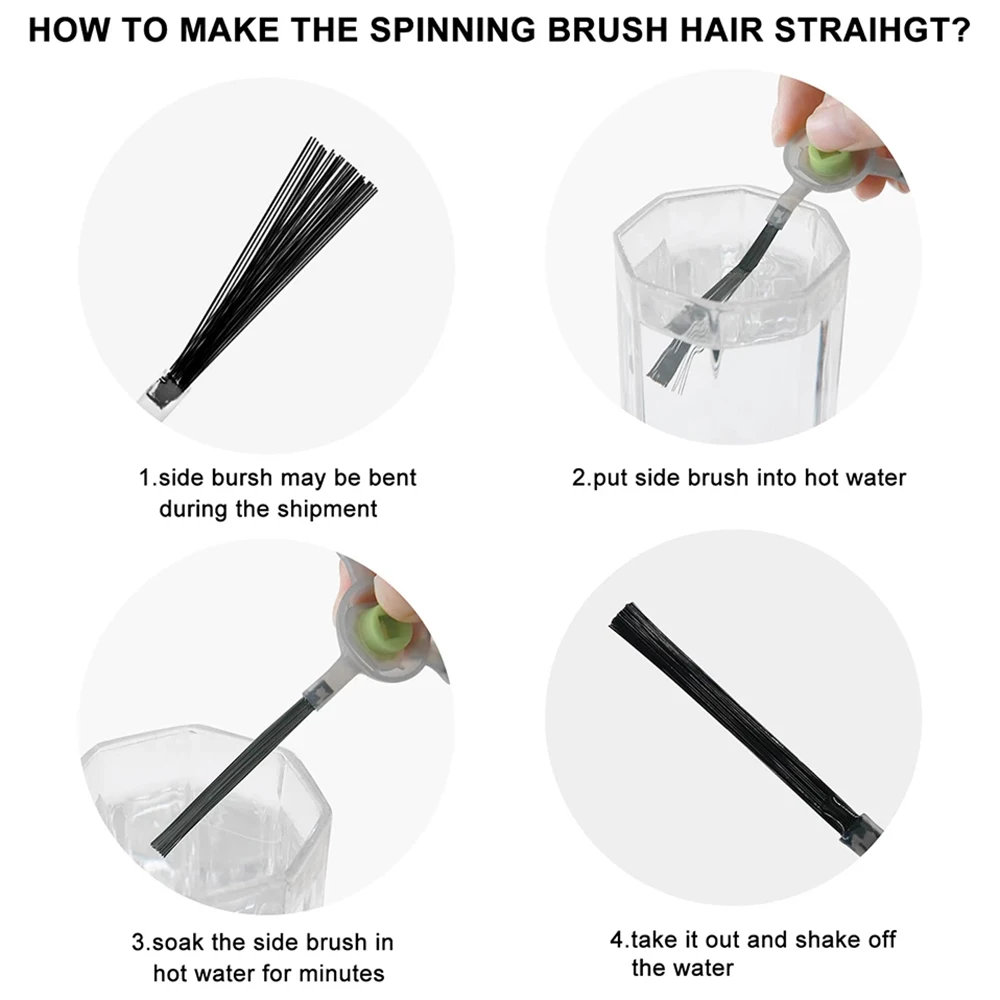 HOW TO MAKE THE SPINNING BRUSH HAIR STRAIHGT?

1.side bursh may be bent during the shipment

2.put side brush into hot water

3.soak the side brush in hot water for minutes

4.take it out and shake off the water