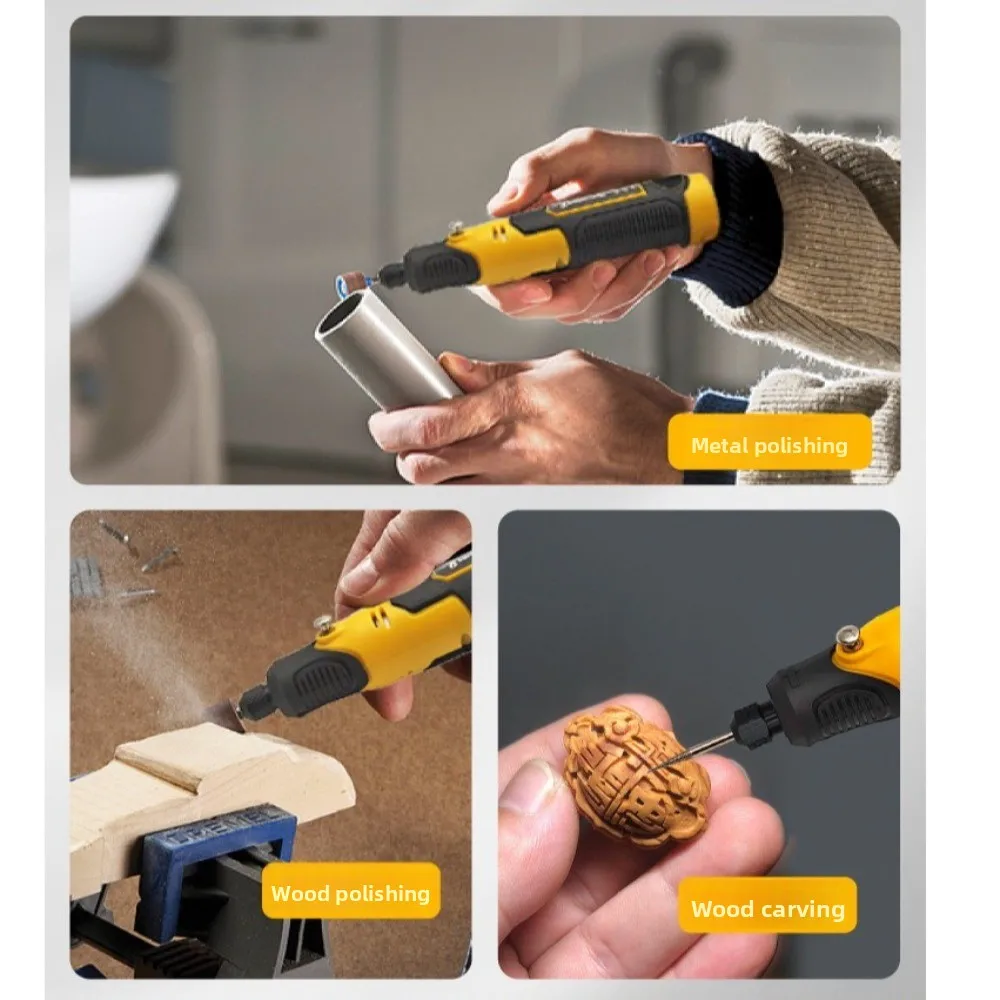 Metal polishing

Wood polishing

Wood carving