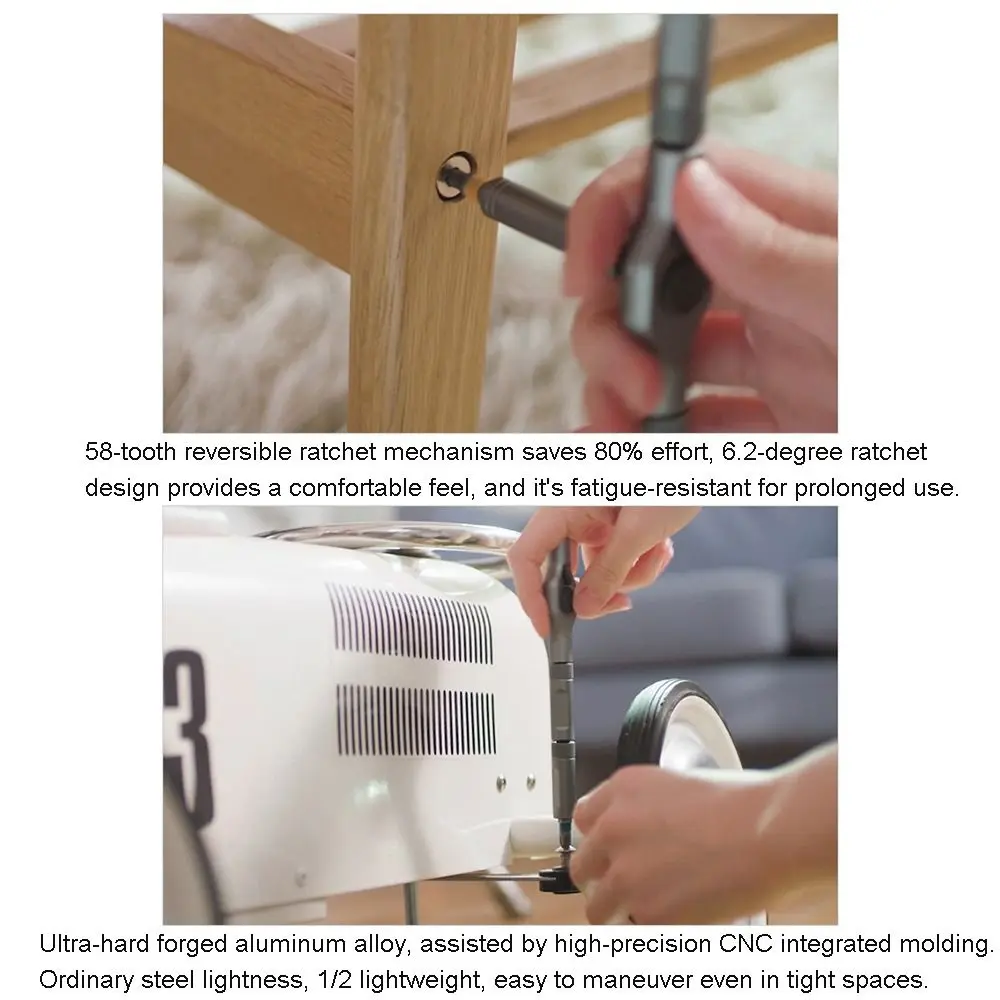 58-tooth reversible ratchet mechanism saves 80% effort, 6.2-degree ratchet design provides a comfortable feel, and it's fatigue-resistant for prolonged use.

3

Ultra-hard forged aluminum alloy, assisted by high-precision CNC integrated molding. Ordinary steel lightness, 1/2 lightweight, easy to maneuver even in tight spaces.