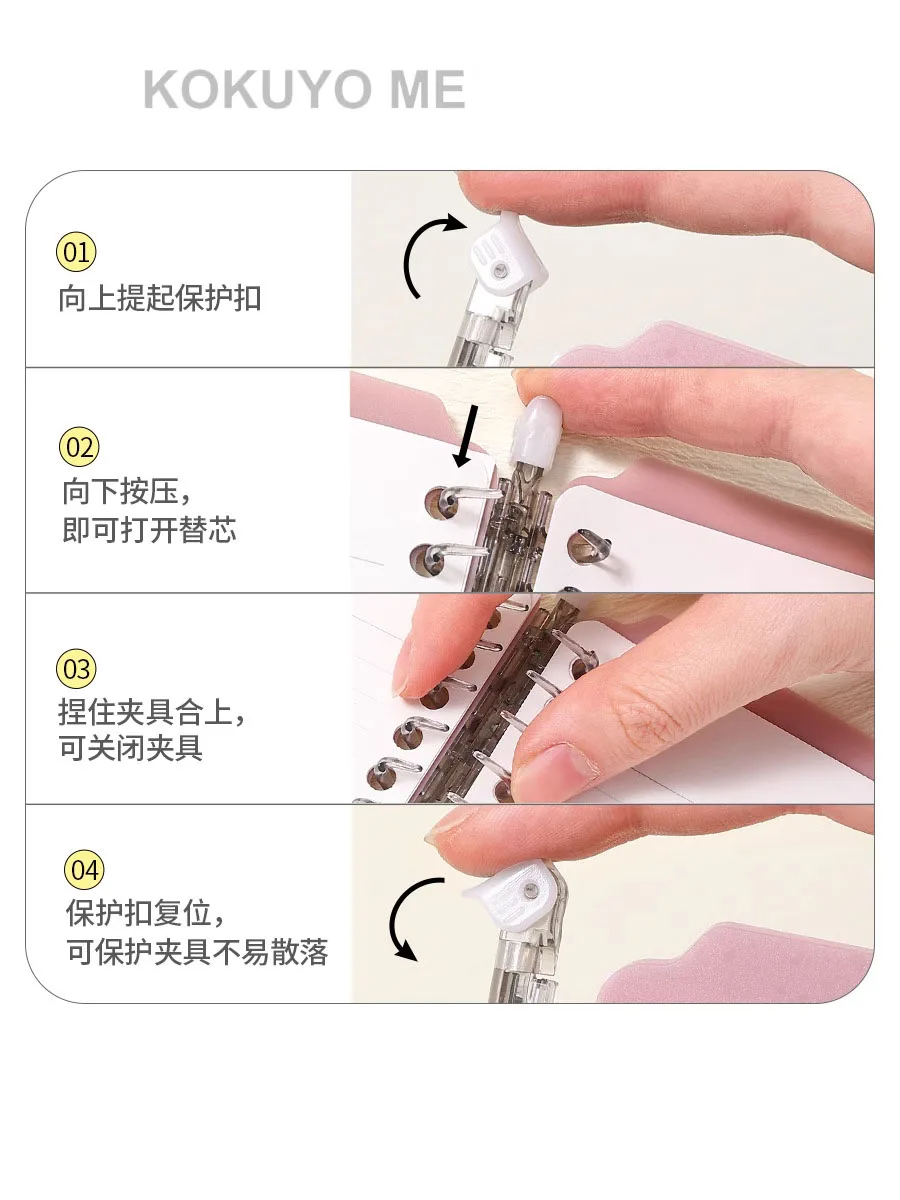 KOKUYO ME

01
向上提起保护扣

02
向下按压，
即可打开替芯

03
捏住夹具合上，
可关闭夹具

04
保护扣复位，
可保护夹具不易散落