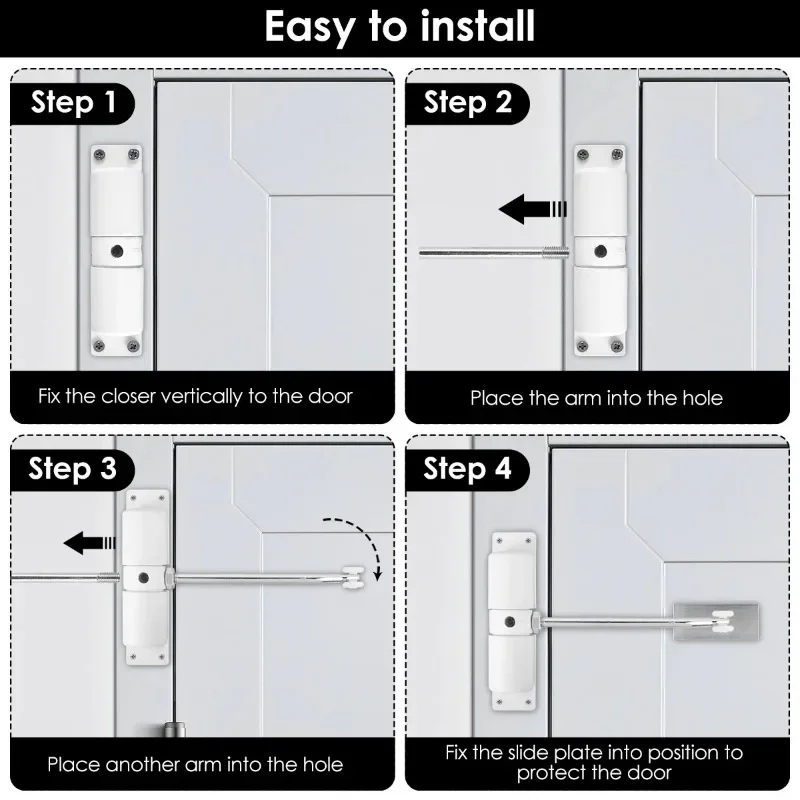 Easy to install

Step 1

Fix the closer vertically to the door

Step 2

Place the arm into the hole

Step 3

Place another arm into the hole

Step 4

Fix the slide plate into position to protect the door