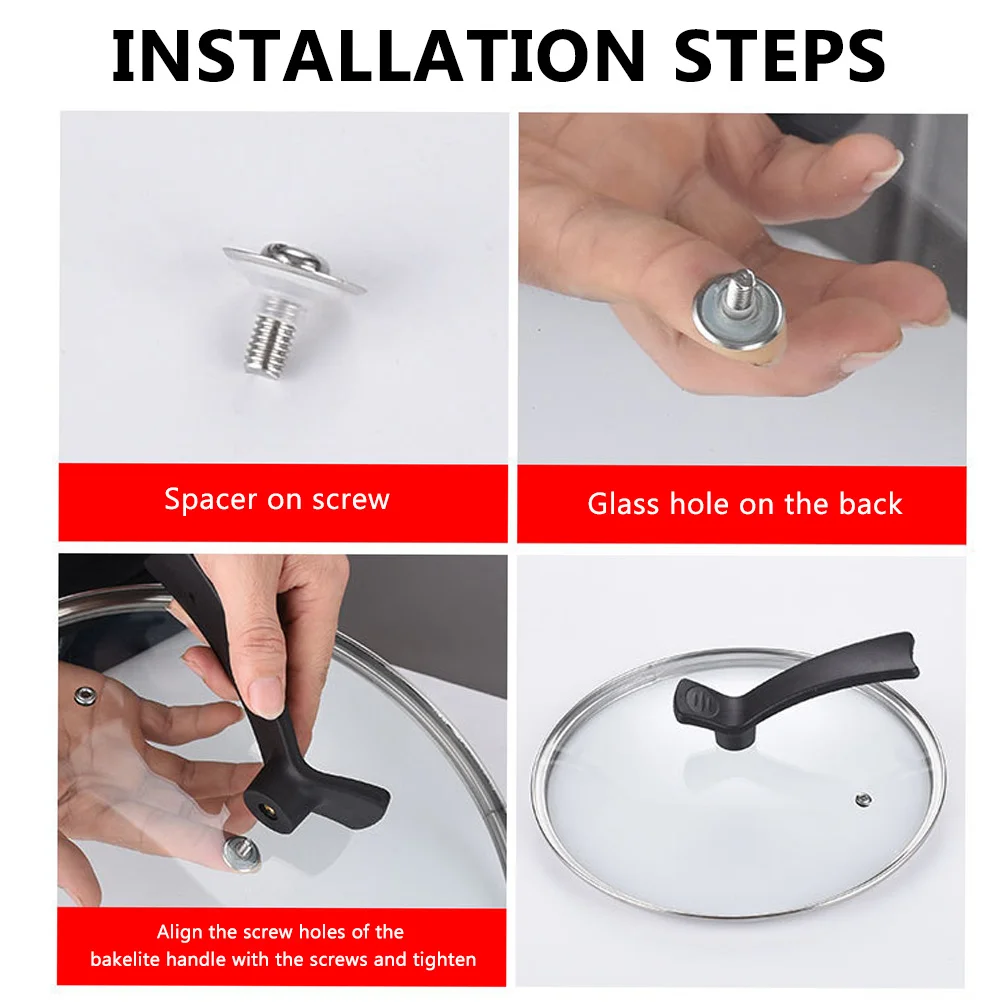 INSTALLATION STEPS

Spacer on screw

Glass hole on the back

Align the screw holes of the bakelite handle with the screws and tighten