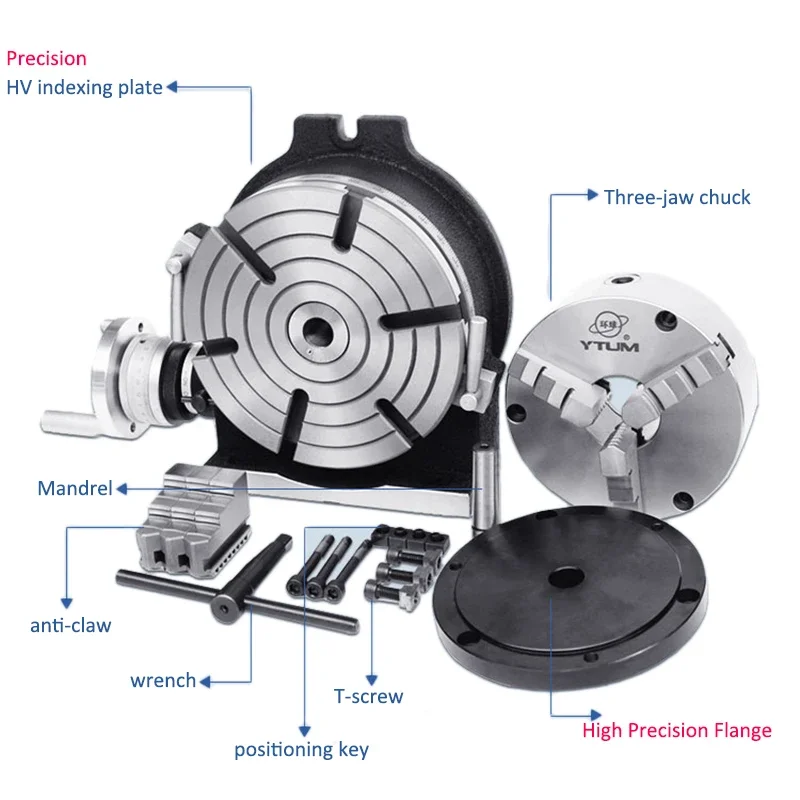 Precision
HV indexing plate

Three-jaw chuck

环球
YTUM

Mandrel

anti-claw

wrench

T-screw

positioning key

High Precision Flange