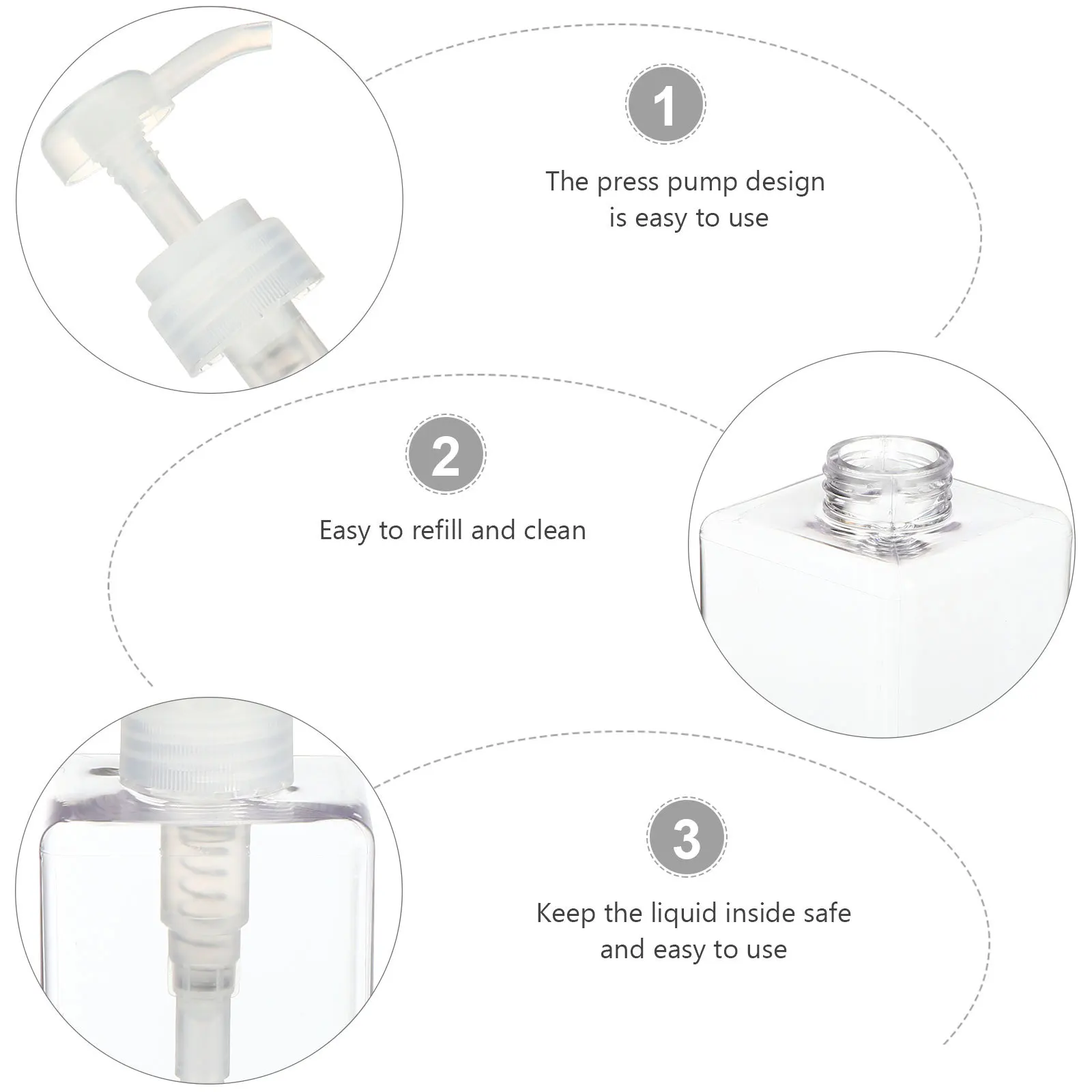 1

The press pump design is easy to use

2

Easy to refill and clean

3

Keep the liquid inside safe and easy to use