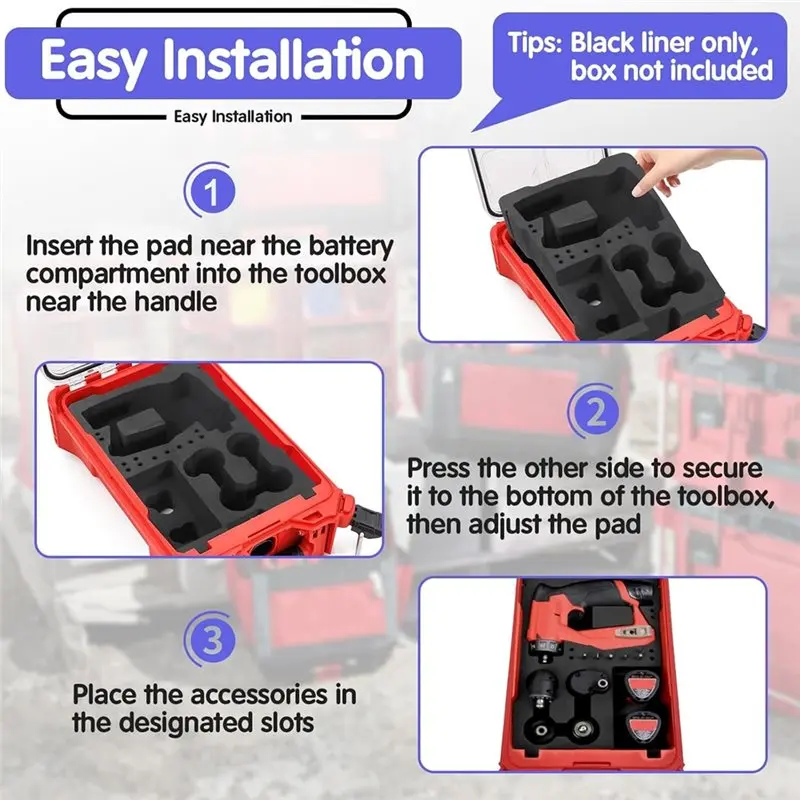 Easy Installation

Easy Installation

Tips: Black liner only, box not included

1

Insert the pad near the battery compartment into the toolbox near the handle

2

Press the other side to secure it to the bottom of the toolbox, then adjust the pad

3

Place the accessories in the designated slots