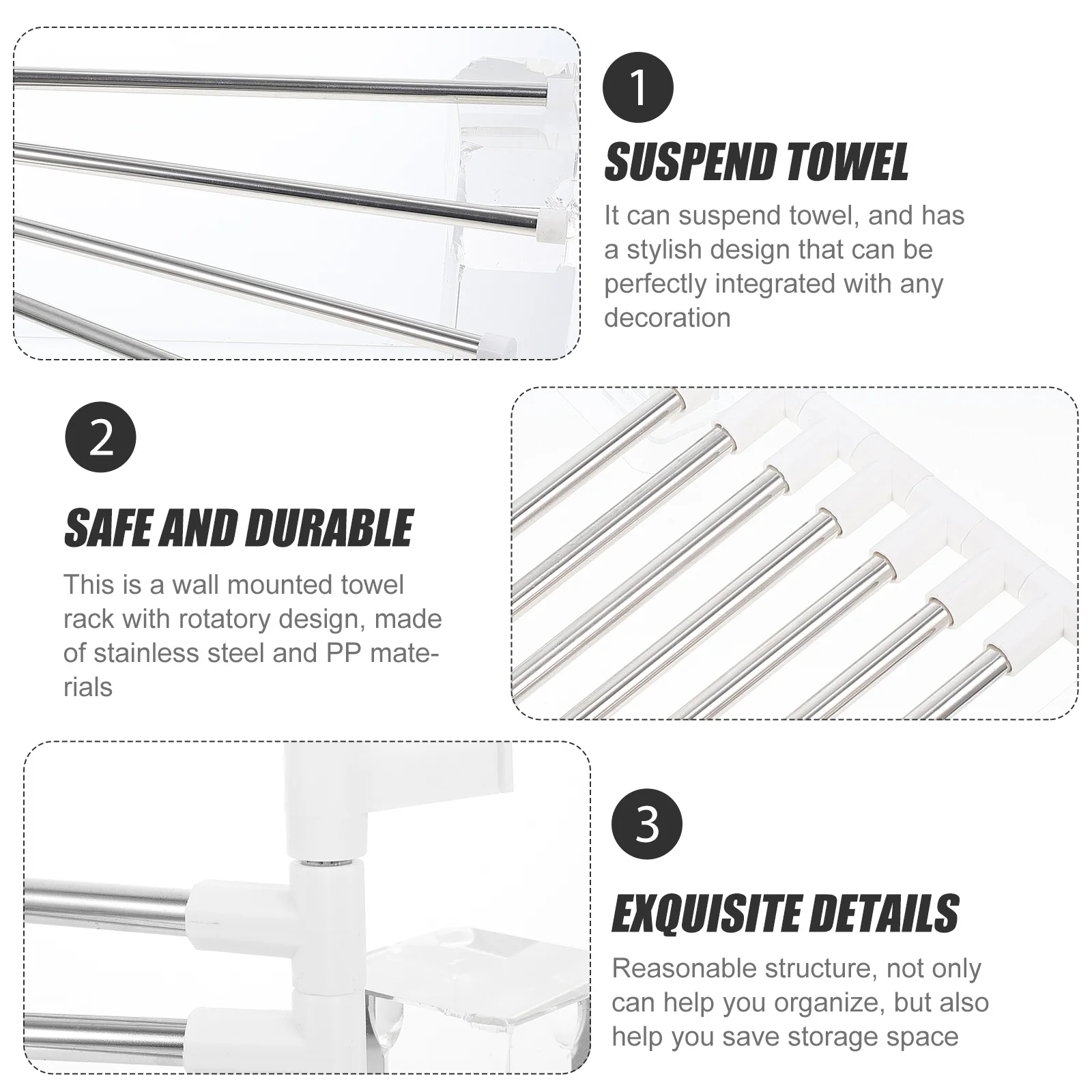 1

SUSPEND TOWEL

It can suspend towel, and has a stylish design that can be perfectly integrated with any decoration

2

SAFE AND DURABLE

This is a wall mounted towel rack with rotatory design, made of stainless steel and PP materials

3

EXQUISITE DETAILS

Reasonable structure, not only can help you organize, but also help you save storage space