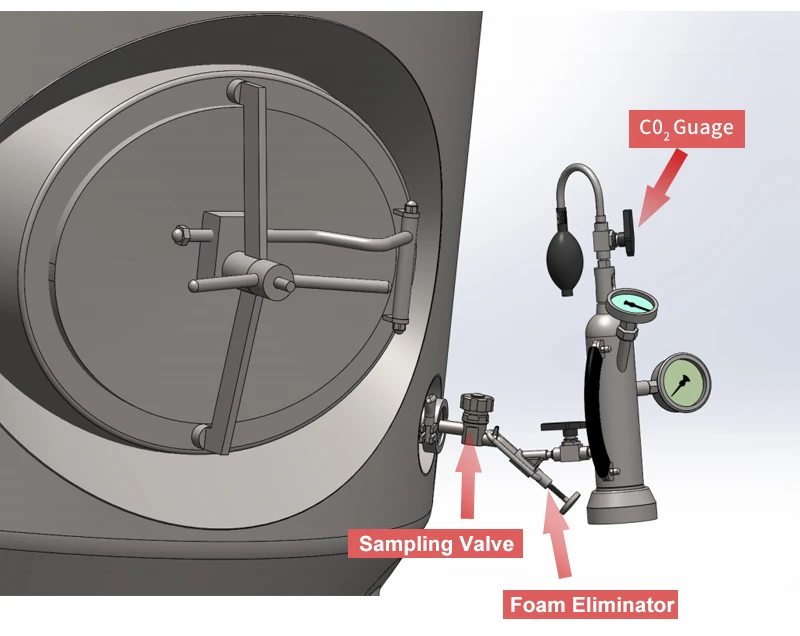 $C0_2$ Guage

Sampling Valve

Foam Eliminator