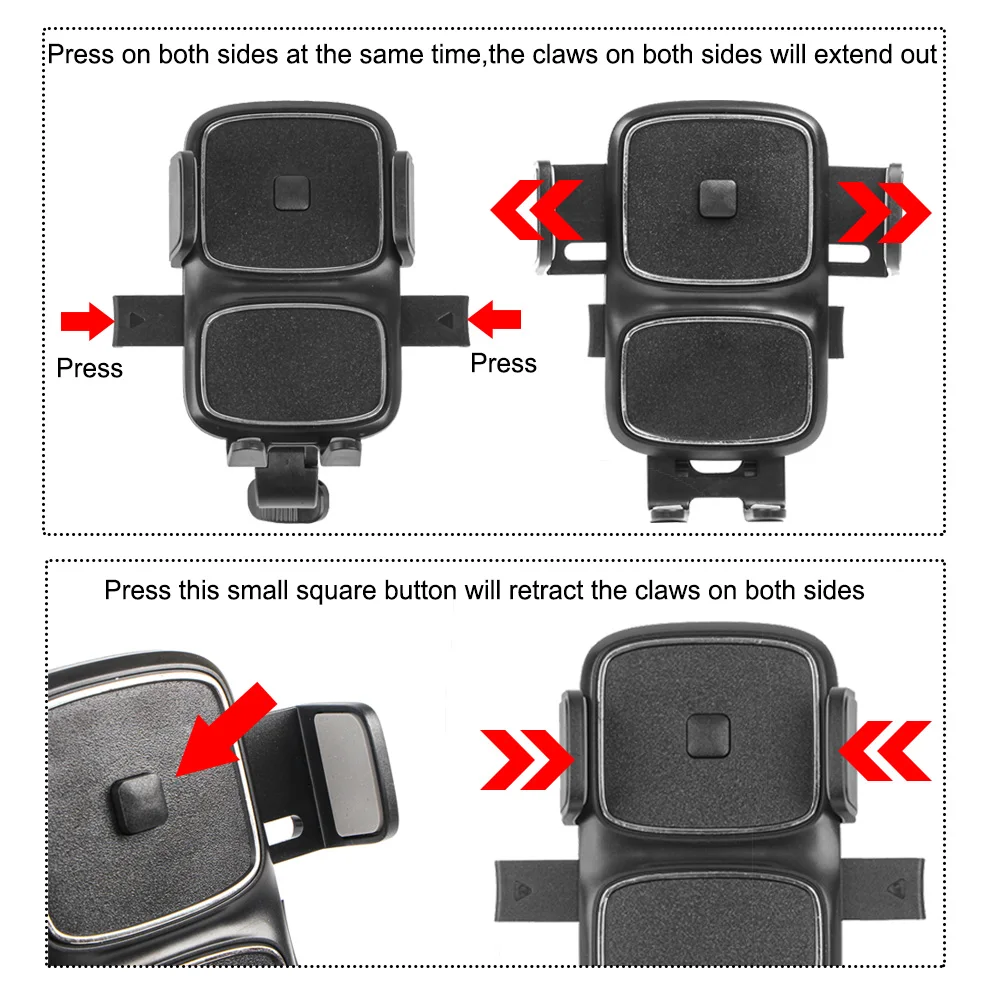 Press on both sides at the same time,the claws on both sides will extend out

Press

Press

Press this small square button will retract the claws on both sides