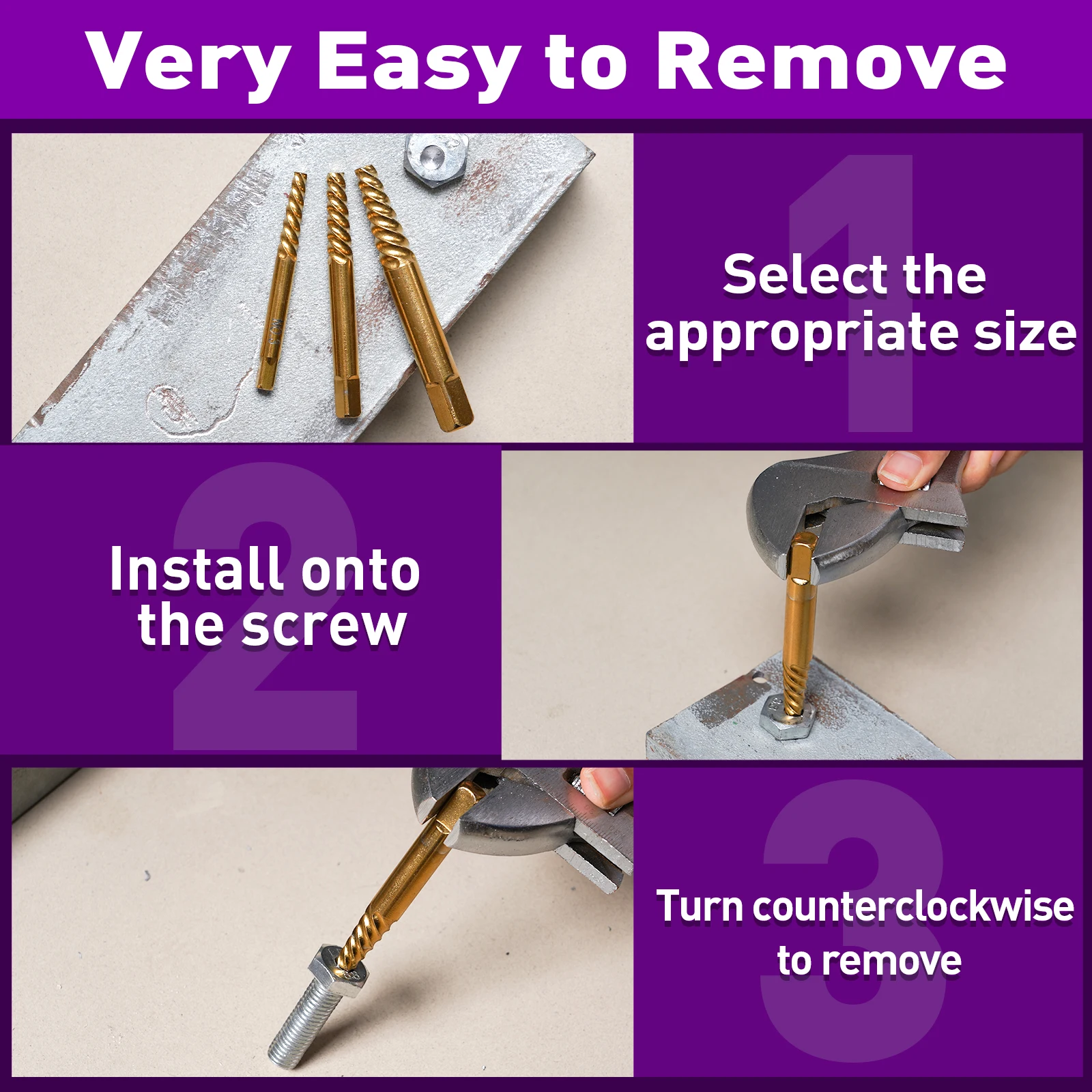 Very Easy to Remove

1

Select the appropriate size

2

Install onto the screw

3

Turn counterclockwise to remove