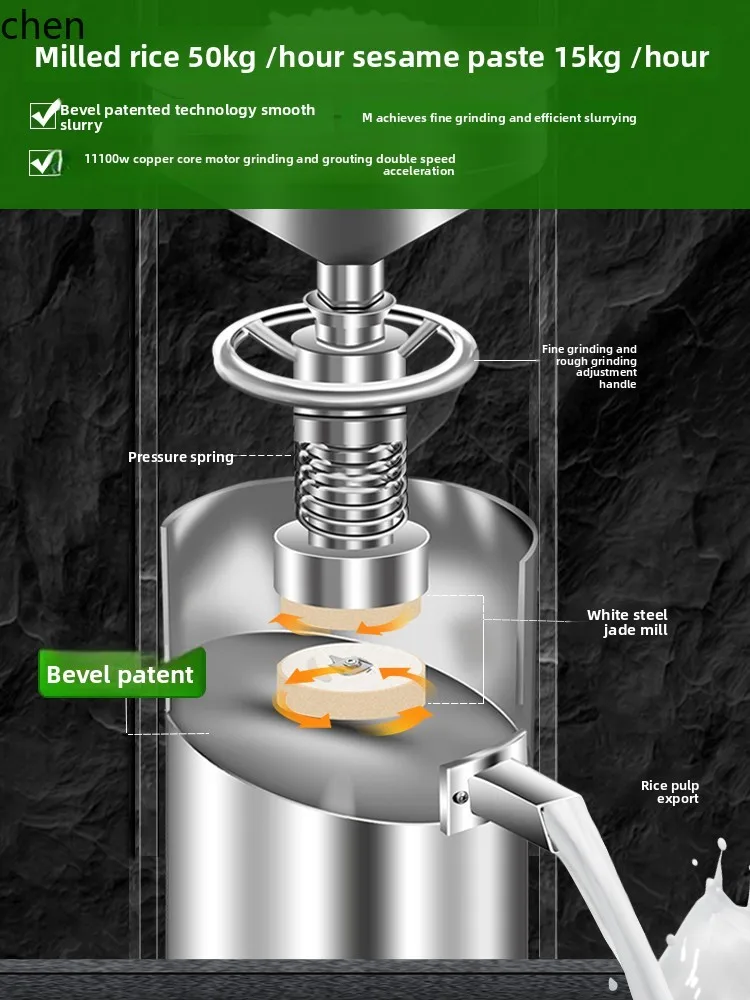 chen

Milled rice 50kg /hour sesame paste 15kg /hour

Bevel patented technology smooth slurry

M achieves fine grinding and efficient slurrying

11100w copper core motor grinding and grouting double speed acceleration

Fine grinding and rough grinding adjustment handle

Pressure spring

White steel jade mill

Bevel patent

Rice pulp export