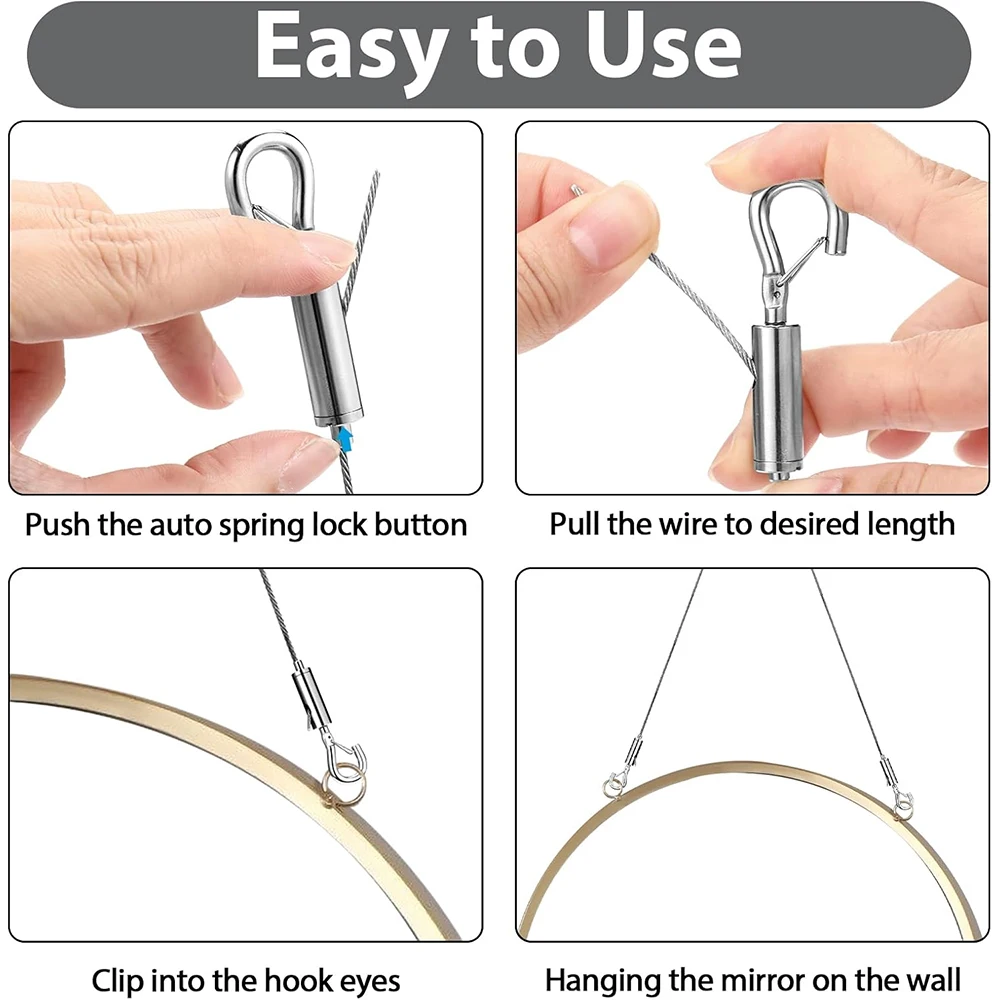 Easy to Use

Push the auto spring lock button

Pull the wire to desired length

Clip into the hook eyes

Hanging the mirror on the wall