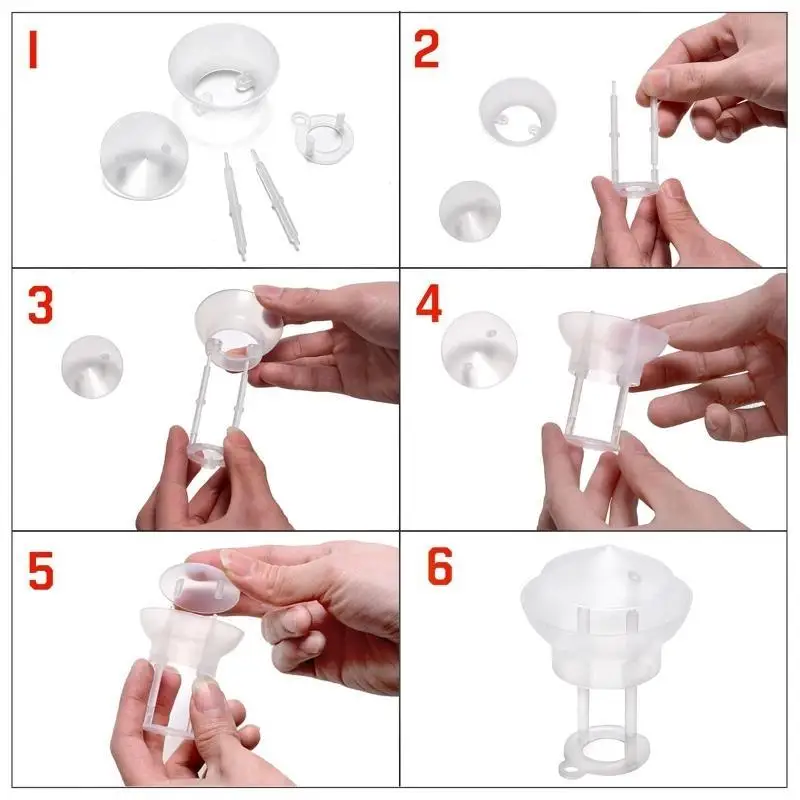 1

2

3

4

5

6