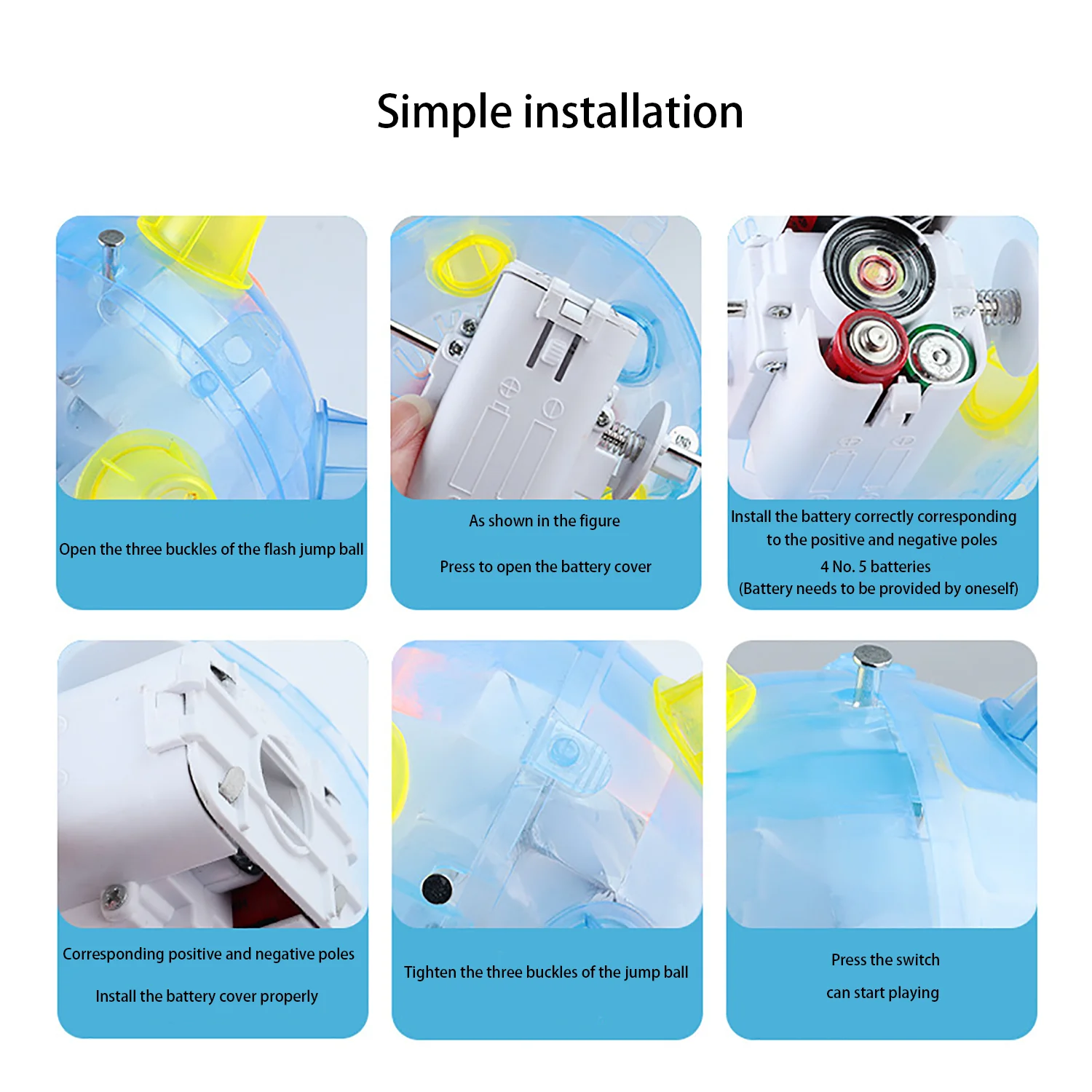 Simple installation

Open the three buckles of the flash jump ball

As shown in the figure

Press to open the battery cover

Install the battery correctly corresponding to the positive and negative poles

4 No. 5 batteries

(Battery needs to be provided by oneself)

Corresponding positive and negative poles

Install the battery cover properly

Tighten the three buckles of the jump ball

Press the switch

can start playing