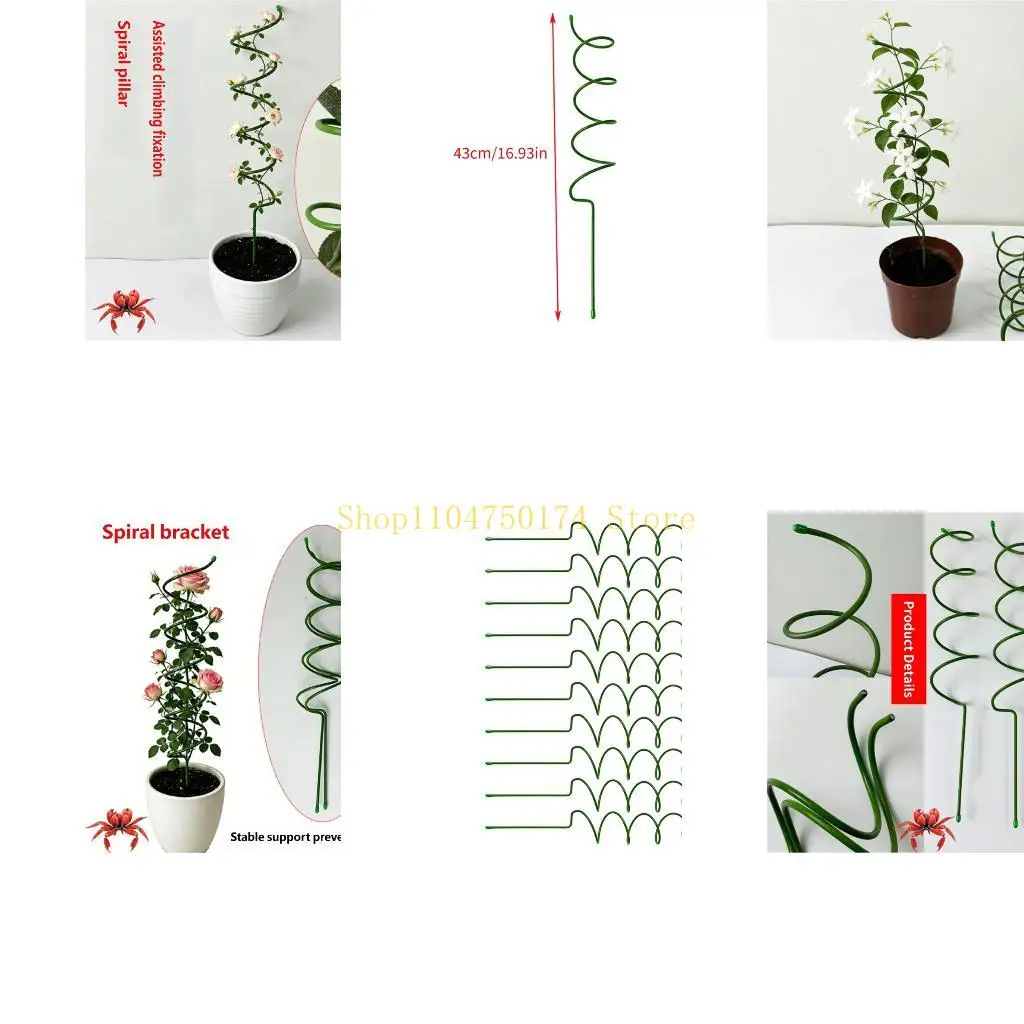 Assisted climbing fixation
Spiral pillar

43cm/16.93in

Shop1104750174 Store

Spiral bracket

Stable support preve

Product Details