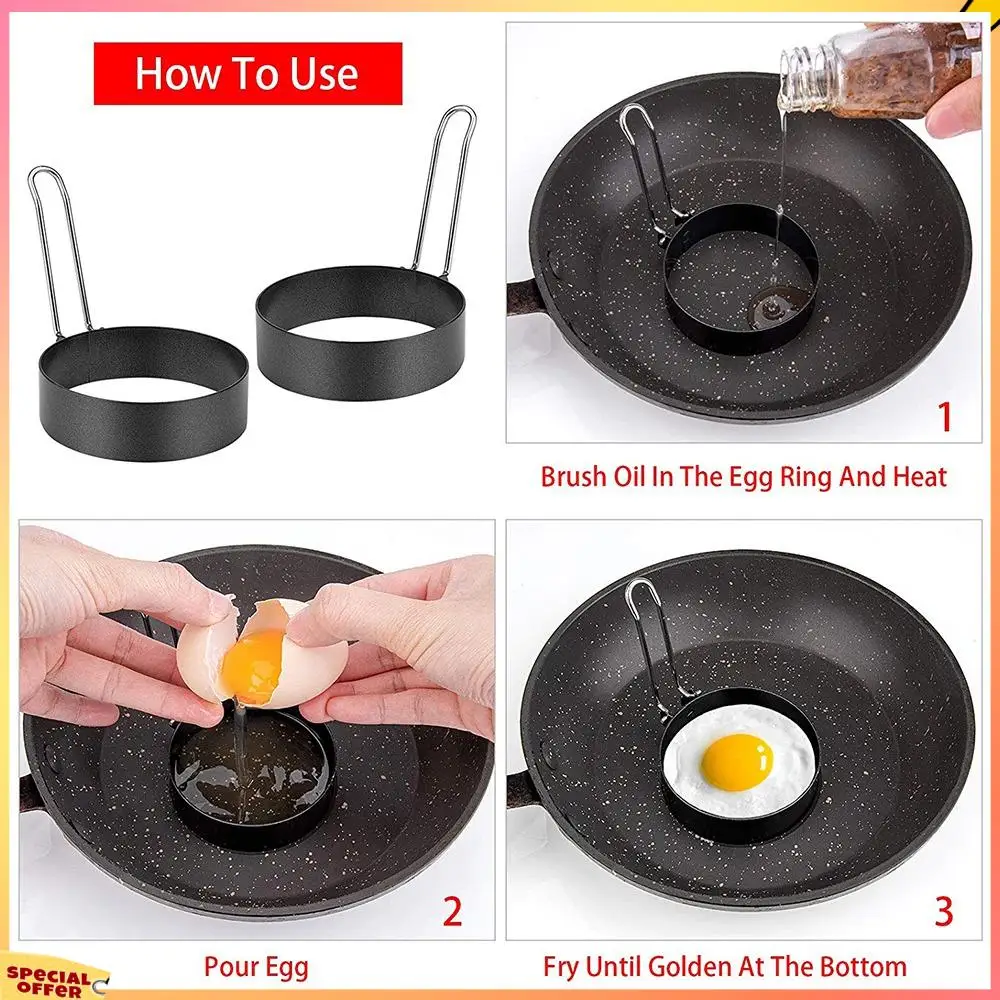 How To Use

1

Brush Oil In The Egg Ring And Heat

2

Pour Egg

3

Fry Until Golden At The Bottom

SPECIAL OFFER