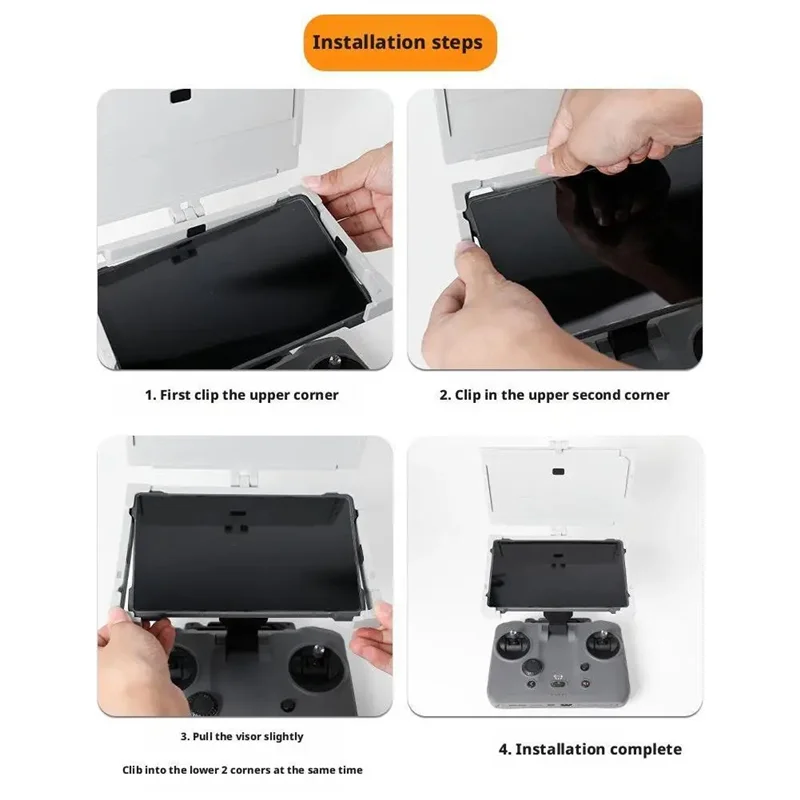 Installation steps

1. First clip the upper corner

2. Clip in the upper second corner

3. Pull the visor slightly

Clib into the lower 2 corners at the same time

4. Installation complete