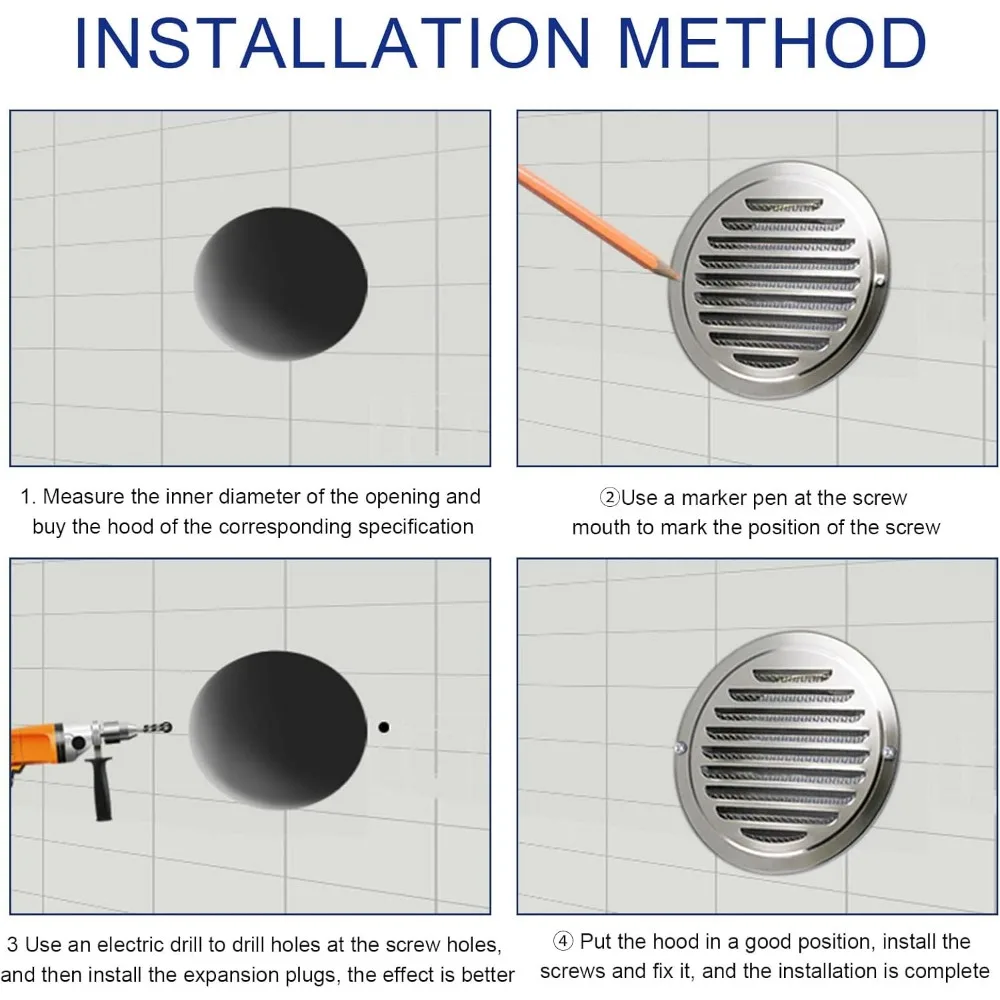 INSTALLATION METHOD

1. Measure the inner diameter of the opening and buy the hood of the corresponding specification

②Use a marker pen at the screw mouth to mark the position of the screw

3 Use an electric drill to drill holes at the screw holes, and then install the expansion plugs, the effect is better

④ Put the hood in a good position, install the screws and fix it, and the installation is complete