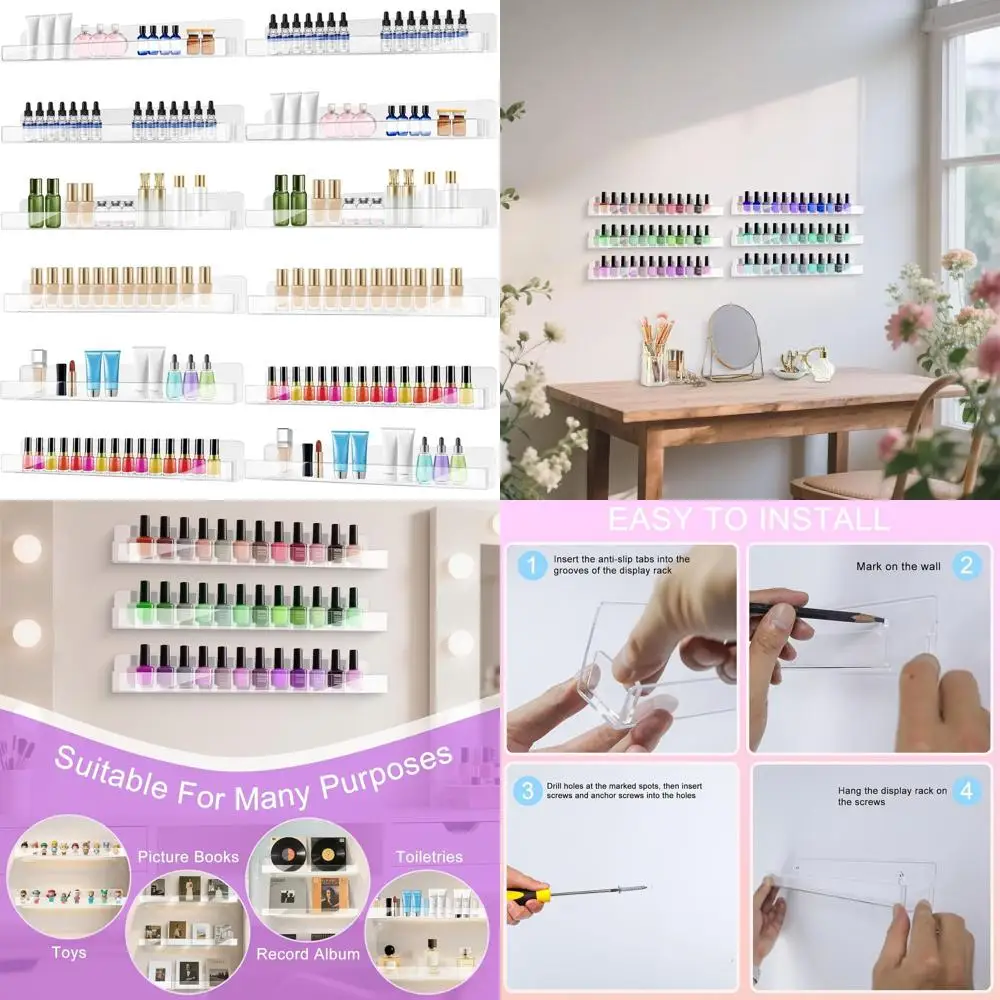 Suitable For Many Purposes

Picture Books

Toiletries

Toys

Record Album

EASY TO INSTALL

1 Insert the anti-slip tabs into the grooves of the display rack

Mark on the wall 2

3 Drill holes at the marked spots, then insert screws and anchor screws into the holes

Hang the display rack on the screws 4