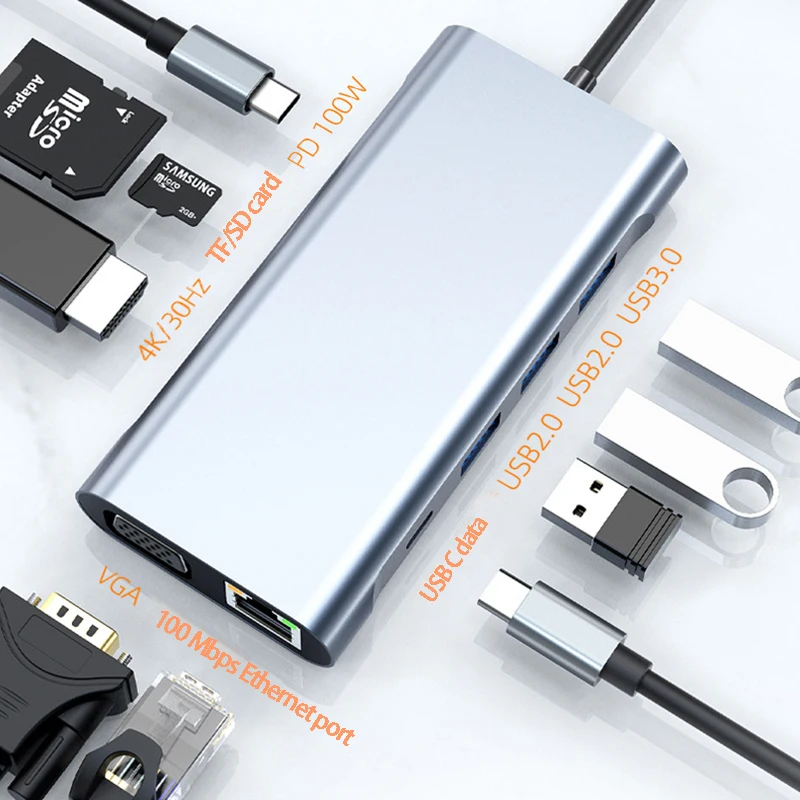 Adapter
micro
Lock
SAMSUNG
micro
2GB
PD 100W
TF/SD card
4K/30Hz
USB3.0
USB2.0
USB2.0
USB C data
VGA
100 Mbps Ethernet port