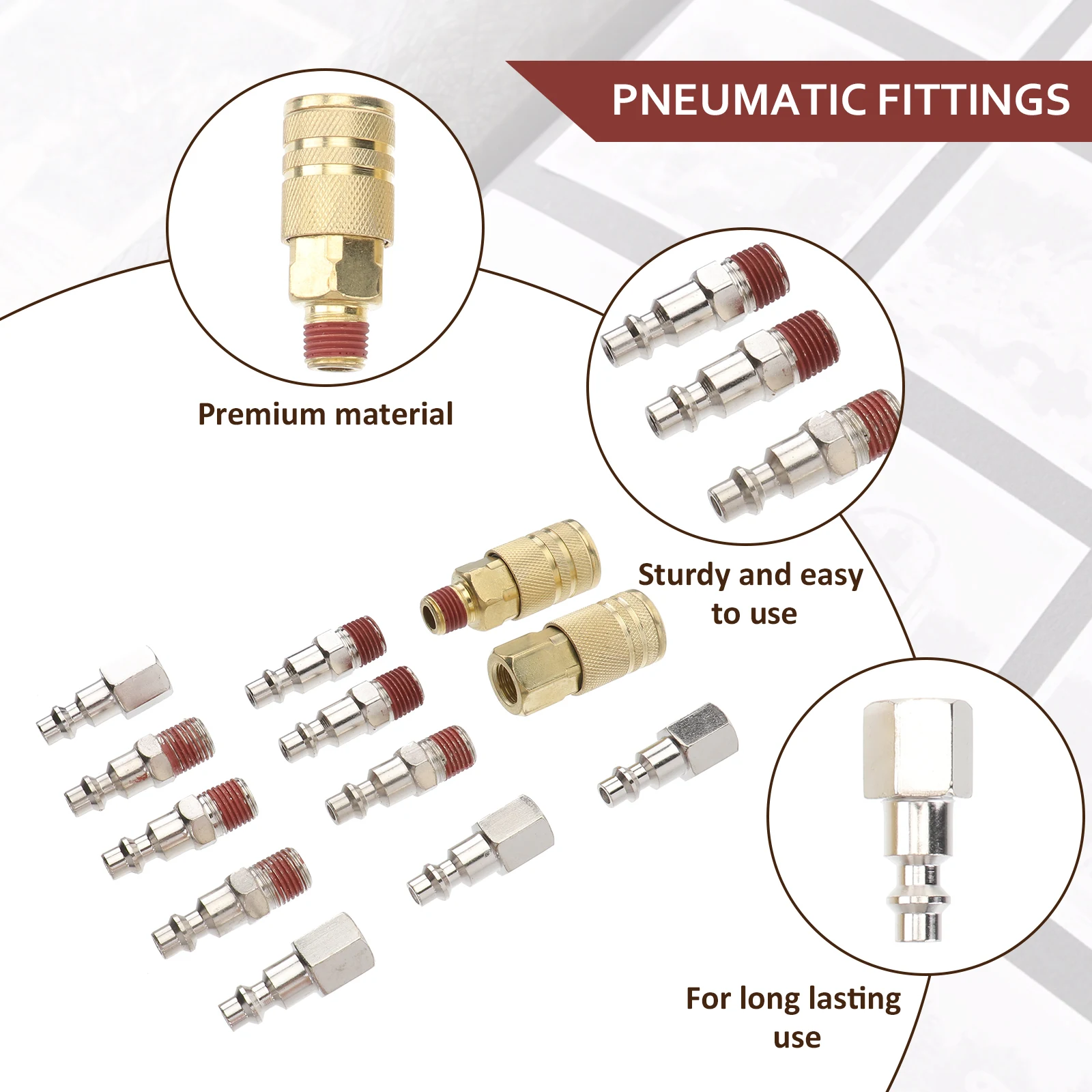 PNEUMATIC FITTINGS

Premium material

Sturdy and easy to use

For long lasting use