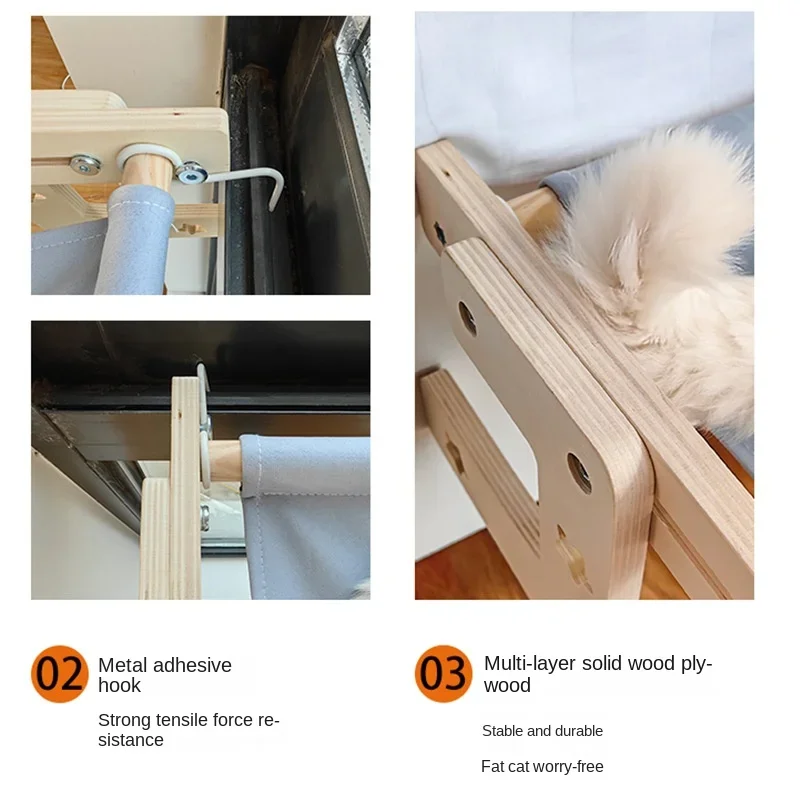 02 Metal adhesive hook

Strong tensile force resistance

03 Multi-layer solid wood plywood

Stable and durable

Fat cat worry-free