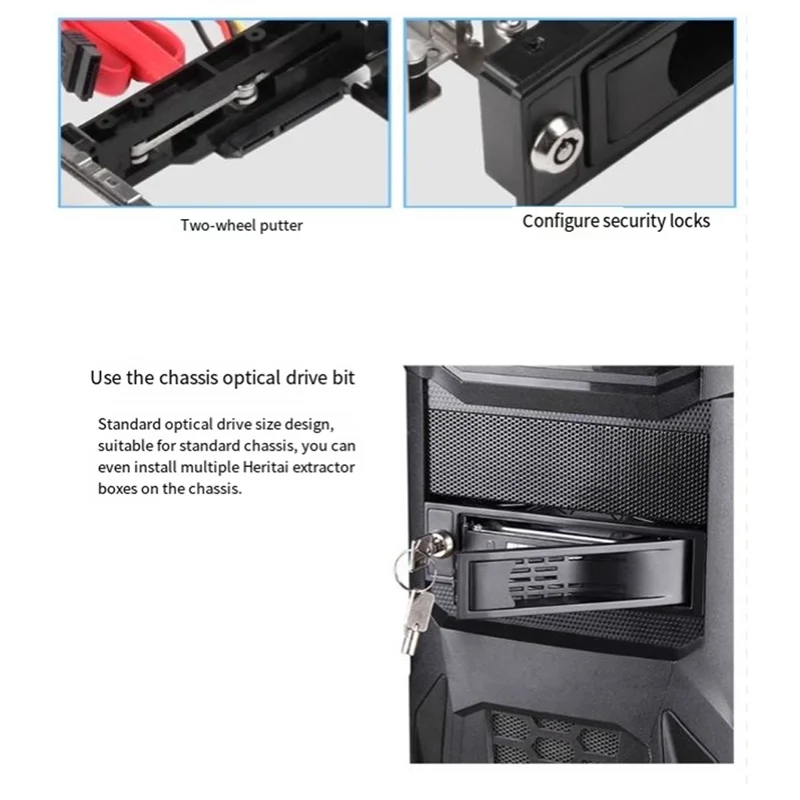 Two-wheel putter

Configure security locks

Use the chassis optical drive bit

Standard optical drive size design, suitable for standard chassis, you can even install multiple Heritai extractor boxes on the chassis.