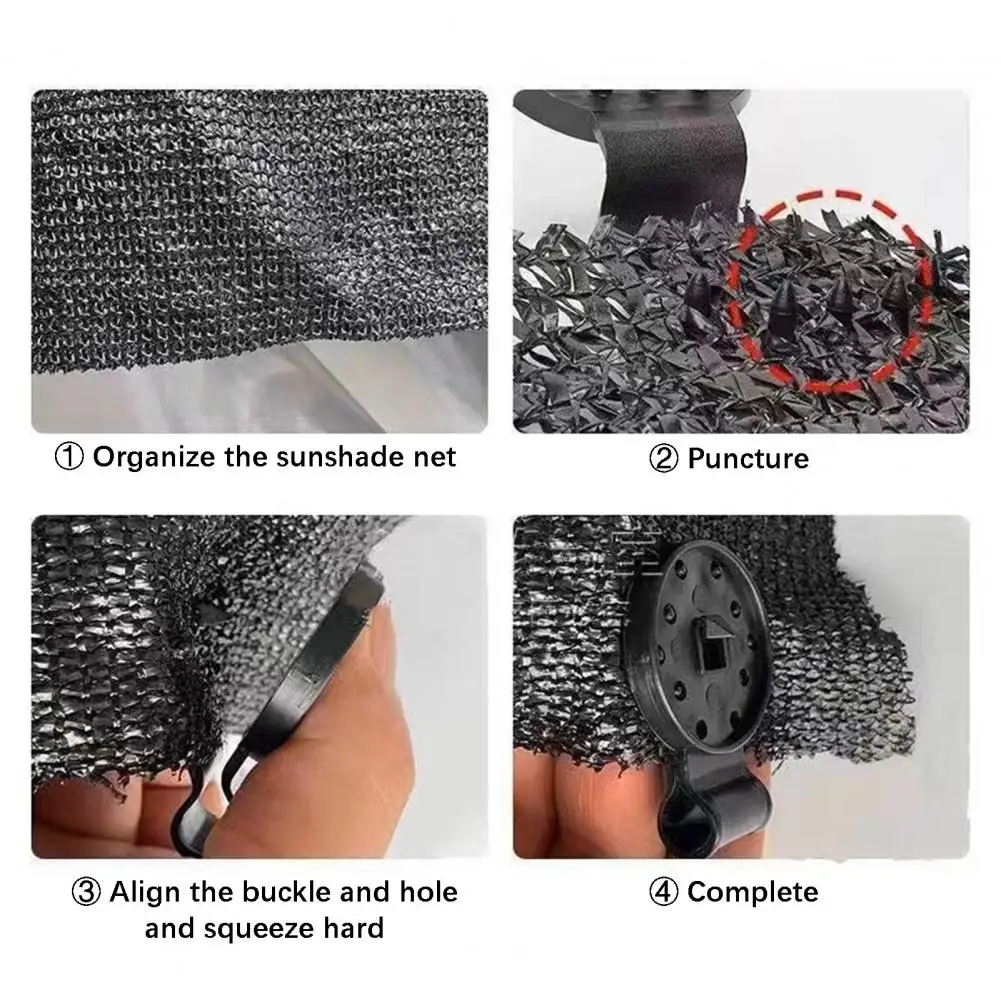 ① Organize the sunshade net

② Puncture

③ Align the buckle and hole and squeeze hard

④ Complete