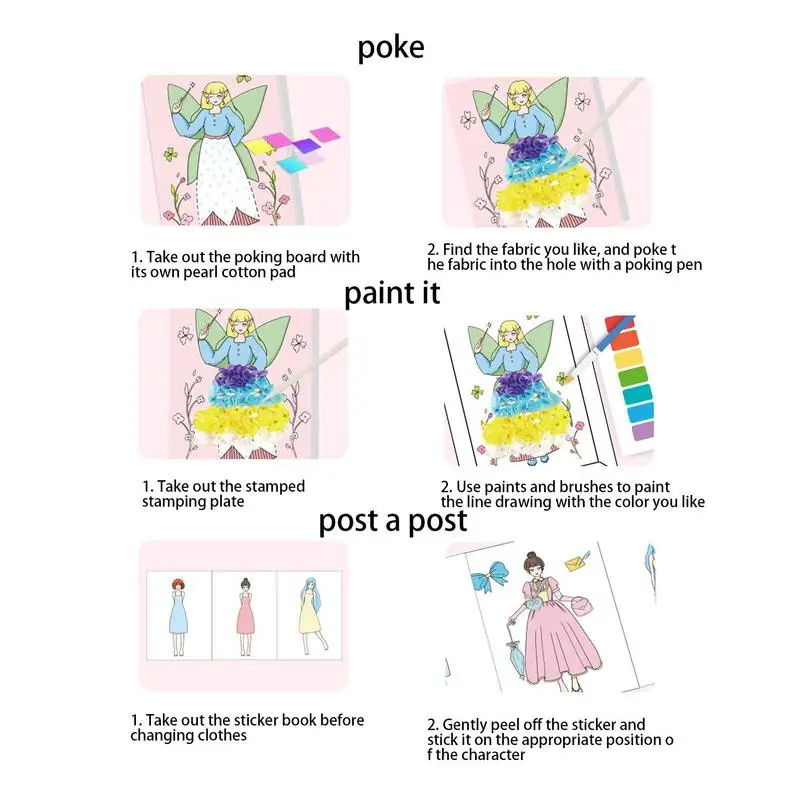 poke

1. Take out the poking board with its own pearl cotton pad

2. Find the fabric you like, and poke t he fabric into the hole with a poking pen

paint it

1. Take out the stamped stamping plate

2. Use paints and brushes to paint the line drawing with the color you like

post a post

1. Take out the sticker book before changing clothes

2. Gently peel off the sticker and stick it on the appropriate position o f the character