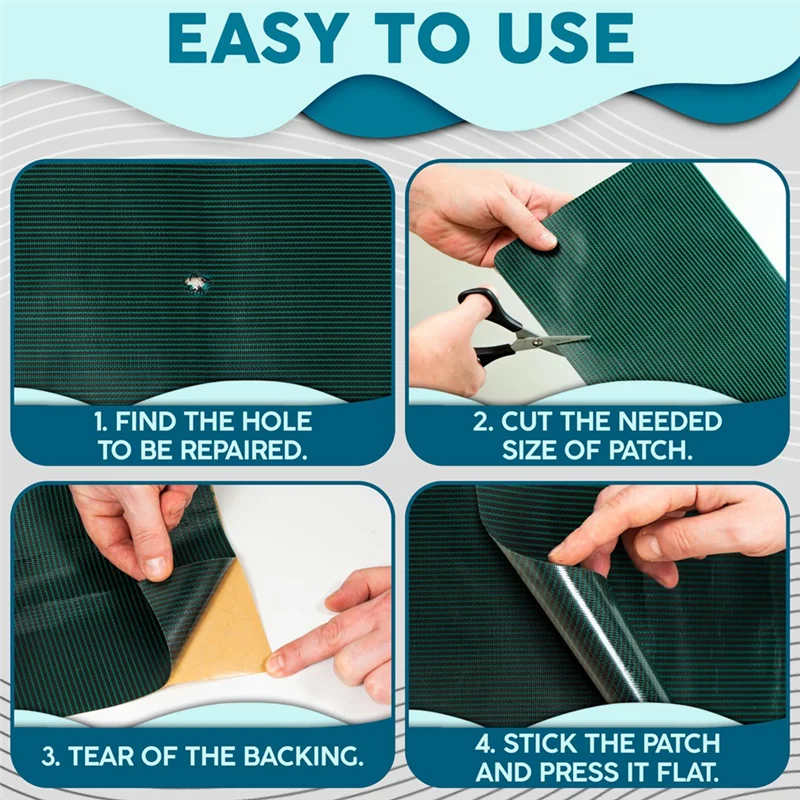 EASY TO USE

1. FIND THE HOLE TO BE REPAIRED.

2. CUT THE NEEDED SIZE OF PATCH.

3. TEAR OF THE BACKING.

4. STICK THE PATCH AND PRESS IT FLAT.