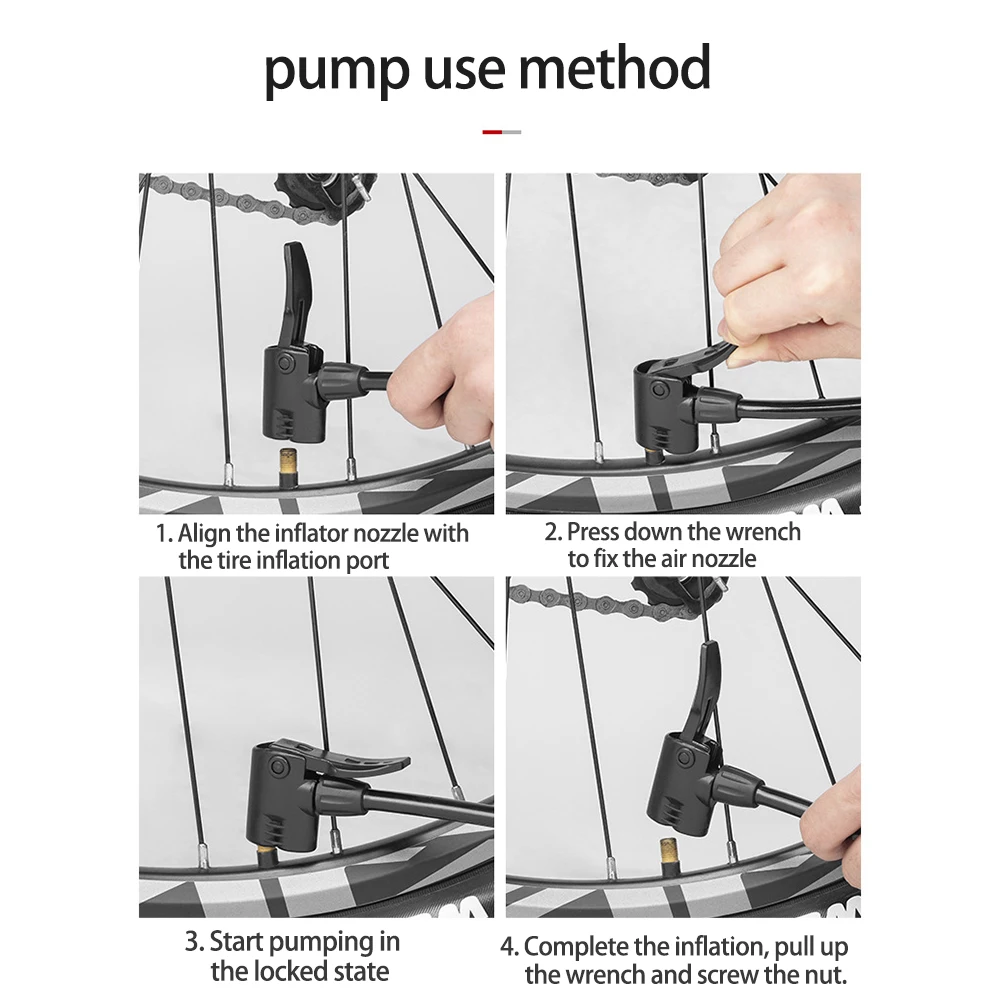 pump use method

1. Align the inflator nozzle with the tire inflation port

2. Press down the wrench to fix the air nozzle

3. Start pumping in the locked state

4. Complete the inflation, pull up the wrench and screw the nut.