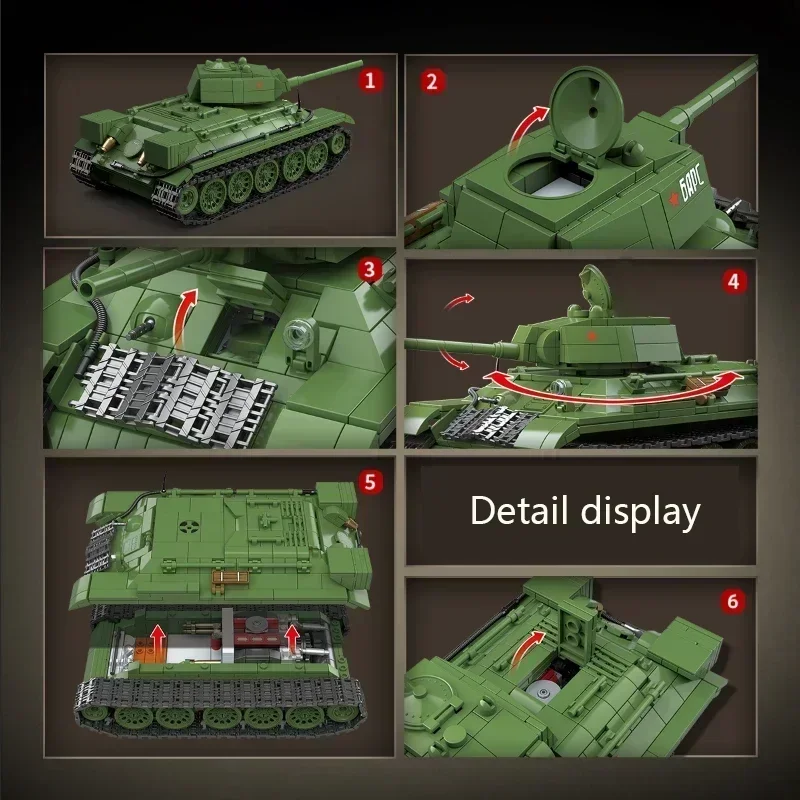 1

2

БАРС

3

4

5

Detail display

6