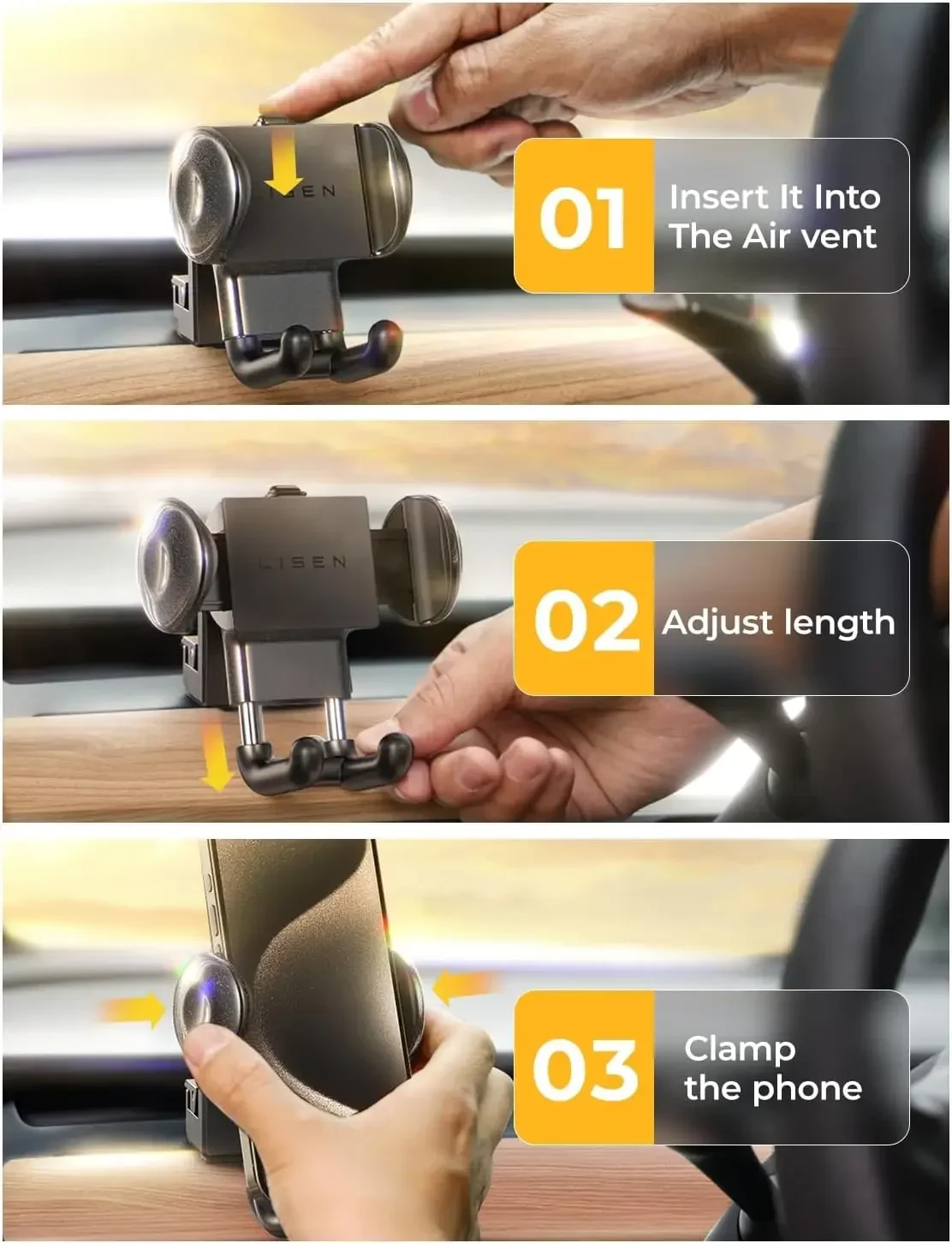 LISEN

01 Insert It Into The Air vent

LISEN

02 Adjust length

03 Clamp the phone