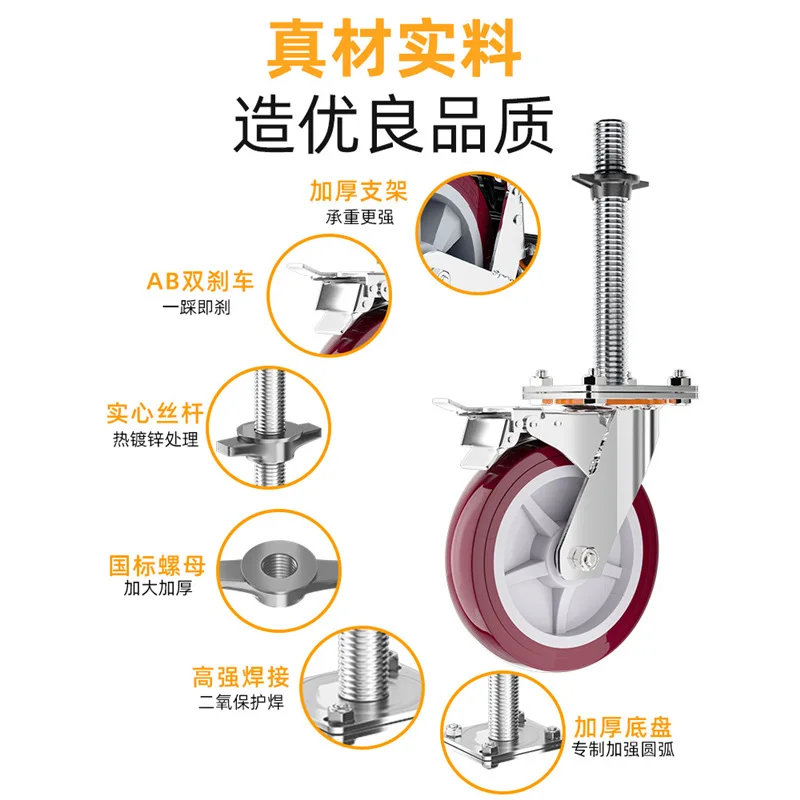 真材实料
造优良品质

加厚支架
承重更强

AB双刹车
一踩即刹

实心丝杆
热镀锌处理

国标螺母
加大加厚

高强焊接
二氧保护焊

加厚底盘
专制加强圆弧