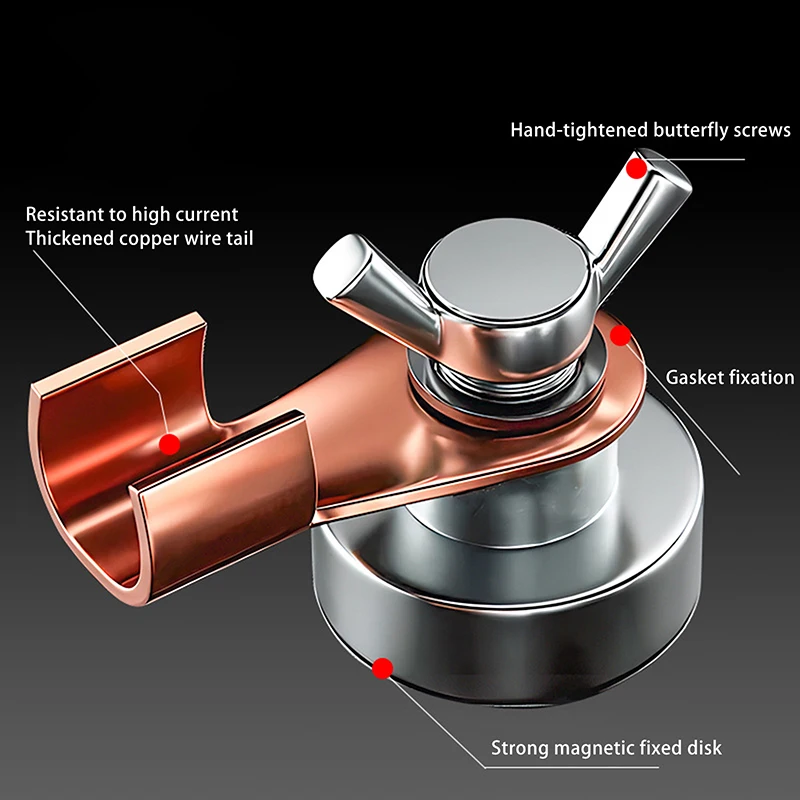 Hand-tightened butterfly screws

Resistant to high current
Thickened copper wire tail

Gasket fixation

Strong magnetic fixed disk