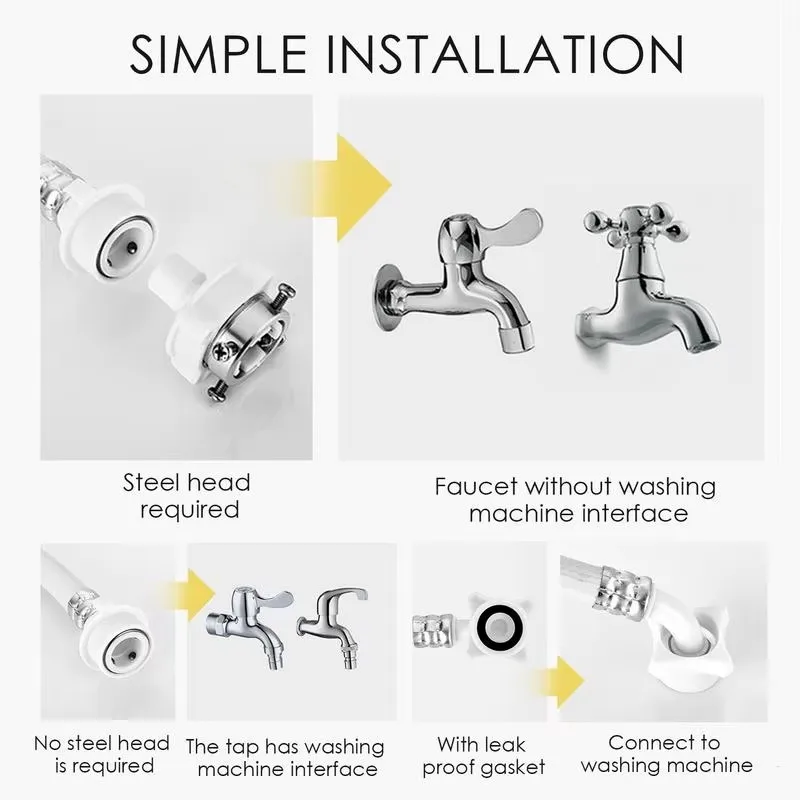 SIMPLE INSTALLATION

Steel head required

Faucet without washing machine interface

No steel head is required

The tap has washing machine interface

With leak proof gasket

Connect to washing machine