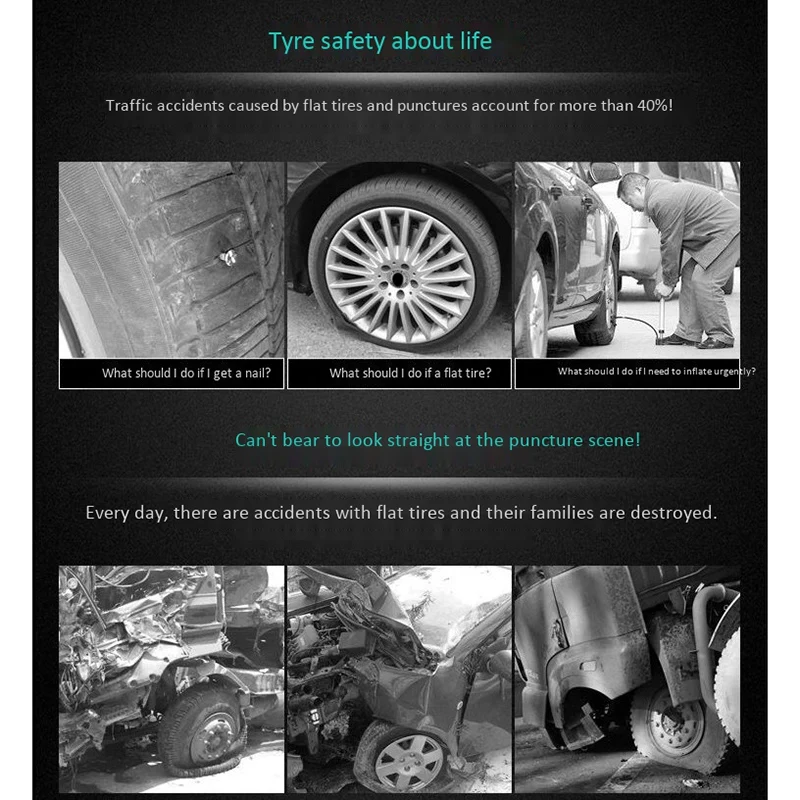 Tyre safety about life

Traffic accidents caused by flat tires and punctures account for more than 40%!

What should I do if I get a nail?

What should I do if a flat tire?

What should I do if I need to inflate urgently?

Can't bear to look straight at the puncture scene!

Every day, there are accidents with flat tires and their families are destroyed.