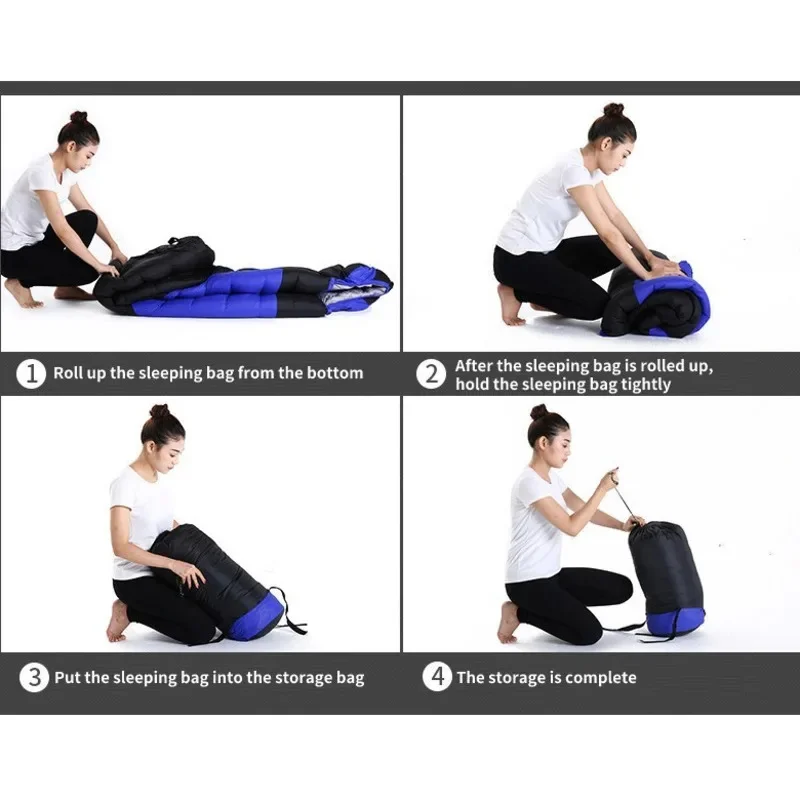 1 Roll up the sleeping bag from the bottom

2 After the sleeping bag is rolled up, hold the sleeping bag tightly

3 Put the sleeping bag into the storage bag

4 The storage is complete