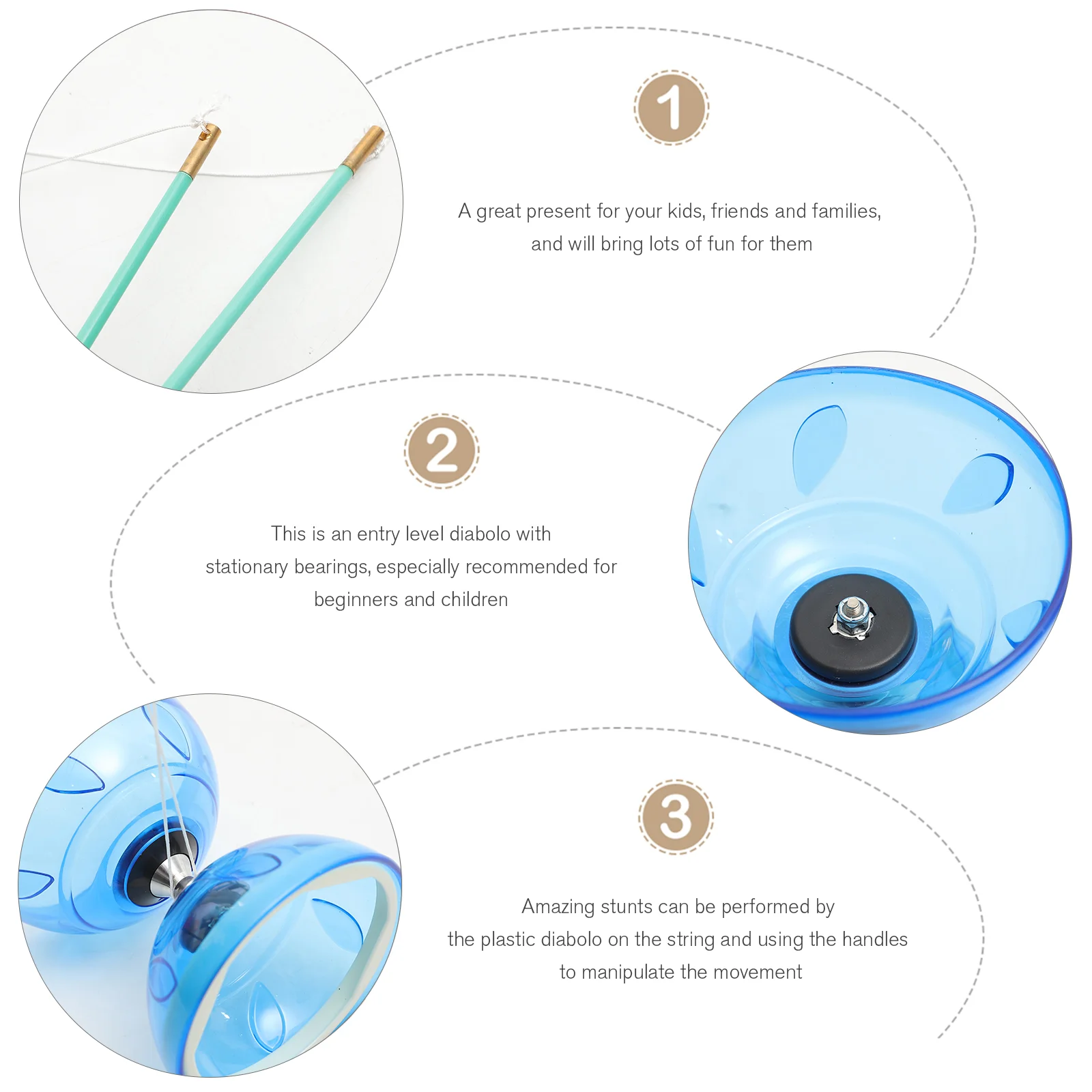 1

A great present for your kids, friends and families, and will bring lots of fun for them

2

This is an entry level diabolo with stationary bearings, especially recommended for beginners and children

3

Amazing stunts can be performed by the plastic diabolo on the string and using the handles to manipulate the movement