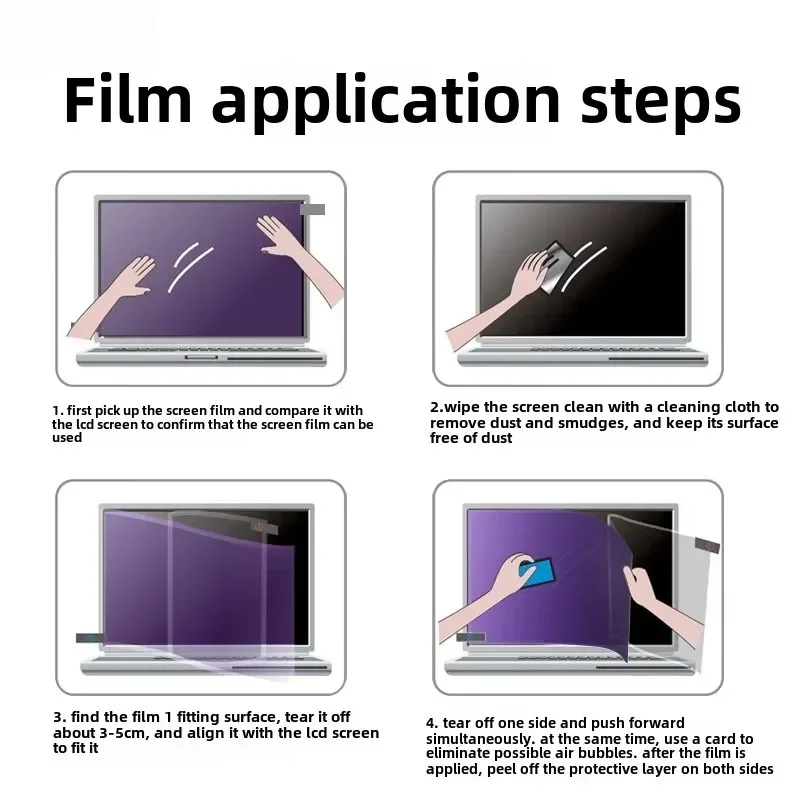 Film application steps

1. first pick up the screen film and compare it with the lcd screen to confirm that the screen film can be used

2.wipe the screen clean with a cleaning cloth to remove dust and smudges, and keep its surface free of dust

3. find the film 1 fitting surface, tear it off about 3-5cm, and align it with the lcd screen to fit it

4. tear off one side and push forward simultaneously. at the same time, use a card to eliminate possible air bubbles. after the film is applied, peel off the protective layer on both sides