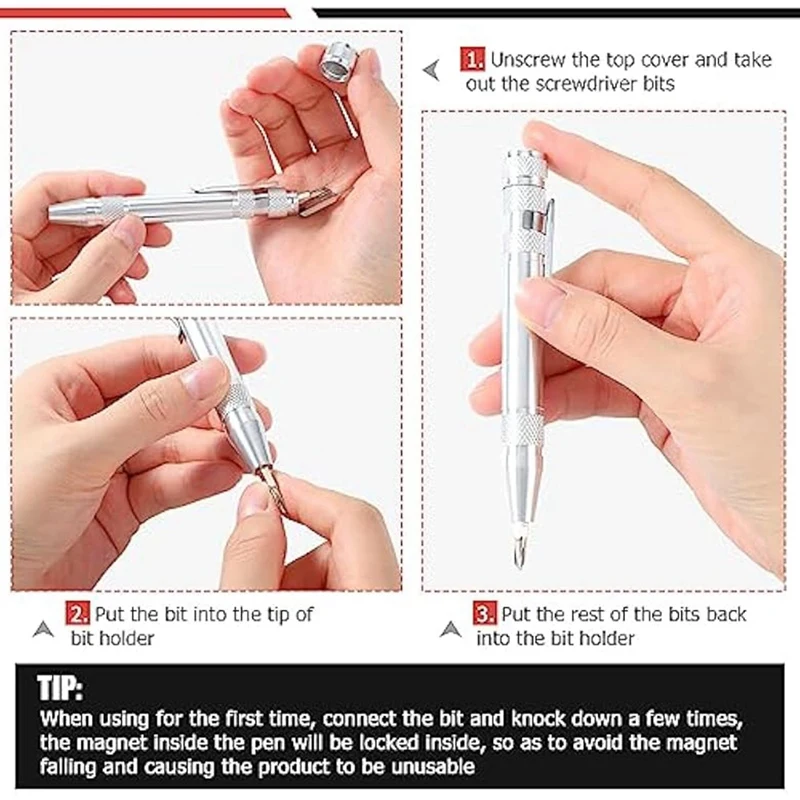 1. Unscrew the top cover and take out the screwdriver bits

2. Put the bit into the tip of bit holder

3. Put the rest of the bits back into the bit holder

TIP:
When using for the first time, connect the bit and knock down a few times, the magnet inside the pen will be locked inside, so as to avoid the magnet falling and causing the product to be unusable