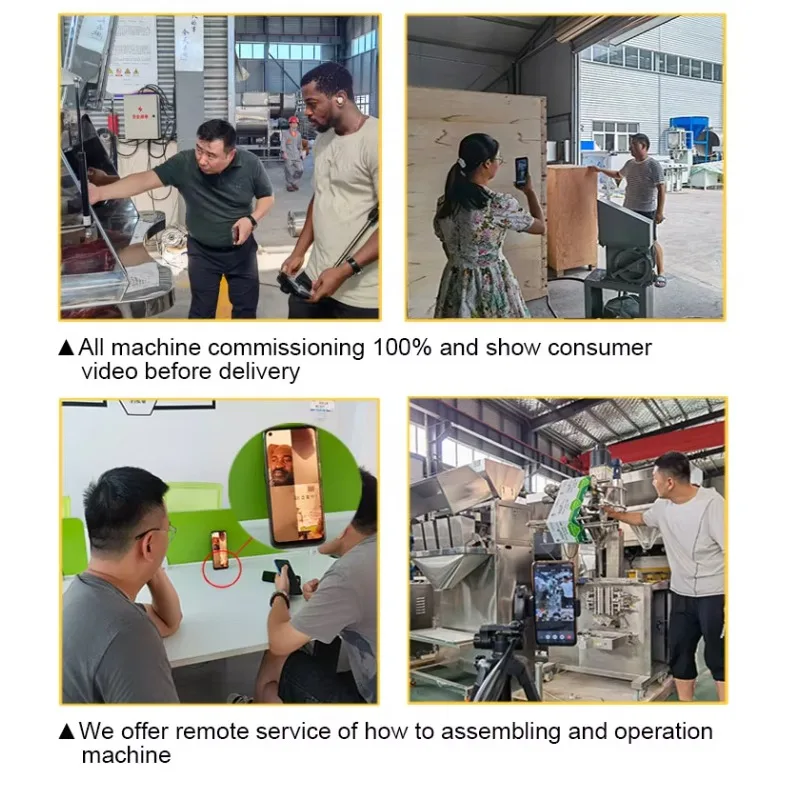 ▲All machine commissioning 100% and show consumer video before delivery

▲We offer remote service of how to assembling and operation machine