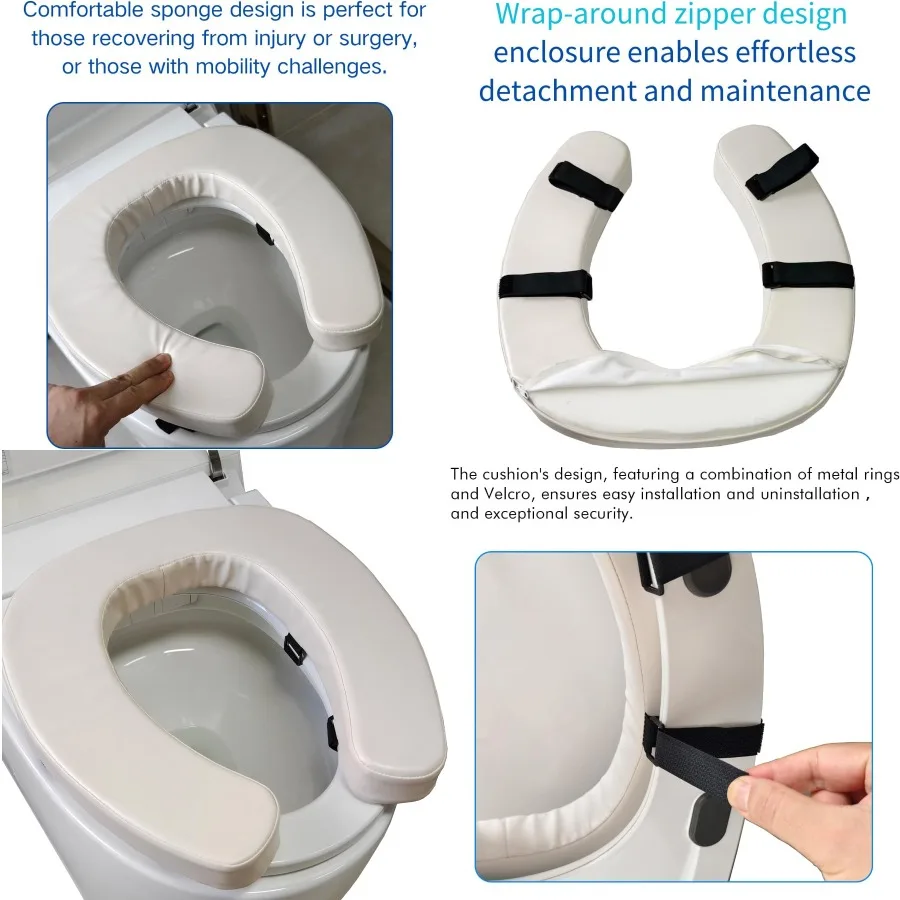 Comfortable sponge design is perfect for those recovering from injury or surgery, or those with mobility challenges.

Wrap-around zipper design enclosure enables effortless detachment and maintenance

The cushion's design, featuring a combination of metal rings and Velcro, ensures easy installation and uninstallation , and exceptional security.