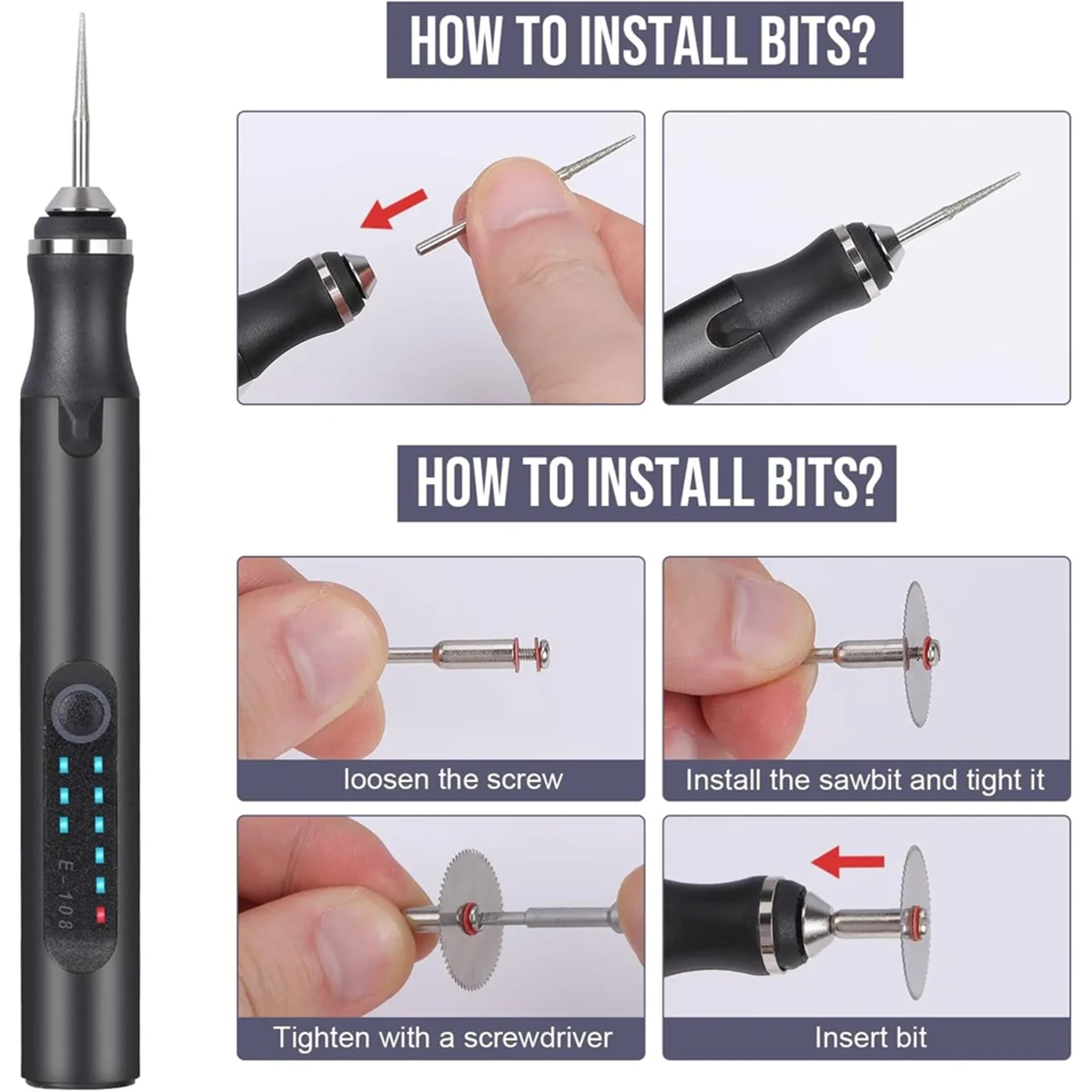 HOW TO INSTALL BITS?

HOW TO INSTALL BITS?

loosen the screw

Install the sawbit and tight it

Tighten with a screwdriver

Insert bit

E-108