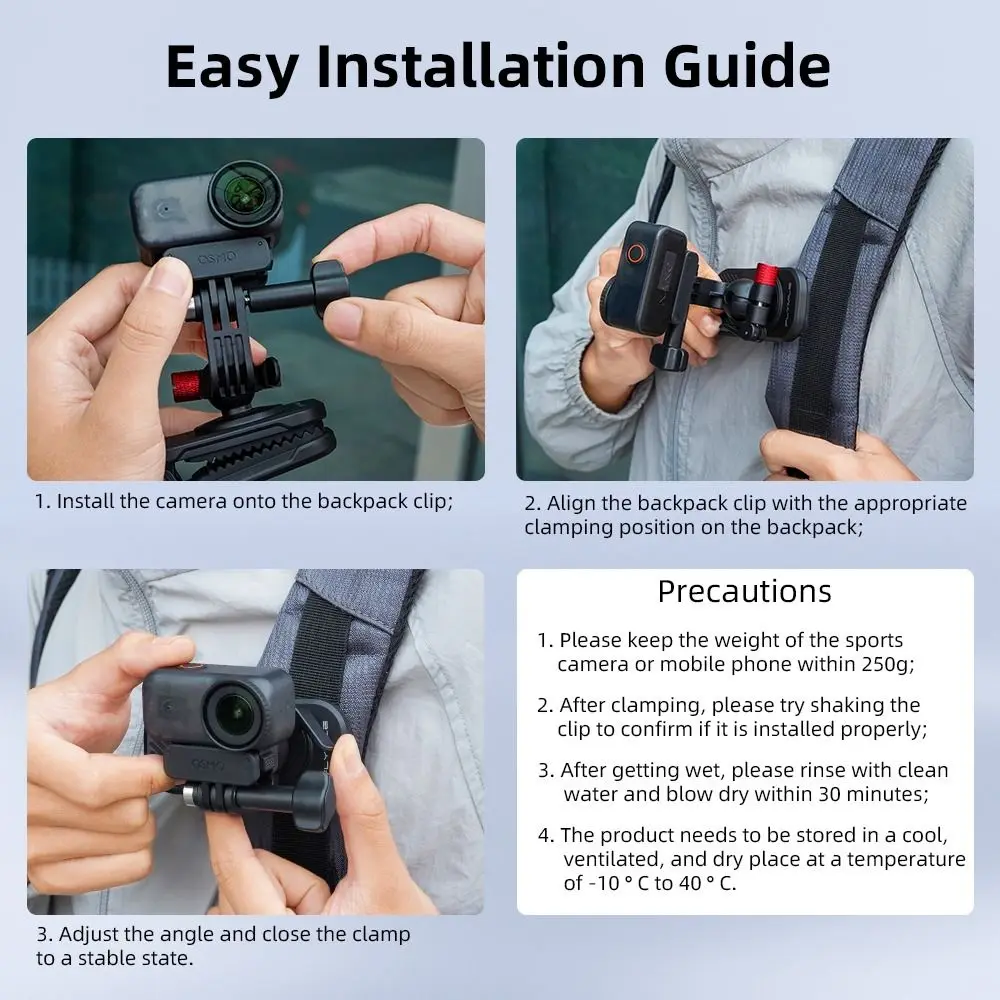 Easy Installation Guide

OSMO

1. Install the camera onto the backpack clip;

2. Align the backpack clip with the appropriate clamping position on the backpack;

OSMO

3. Adjust the angle and close the clamp to a stable state.

Precautions

1. Please keep the weight of the sports camera or mobile phone within 250g;

2. After clamping, please try shaking the clip to confirm if it is installed properly;

3. After getting wet, please rinse with clean water and blow dry within 30 minutes;

4. The product needs to be stored in a cool, ventilated, and dry place at a temperature of -10 ° C to 40 ° C.