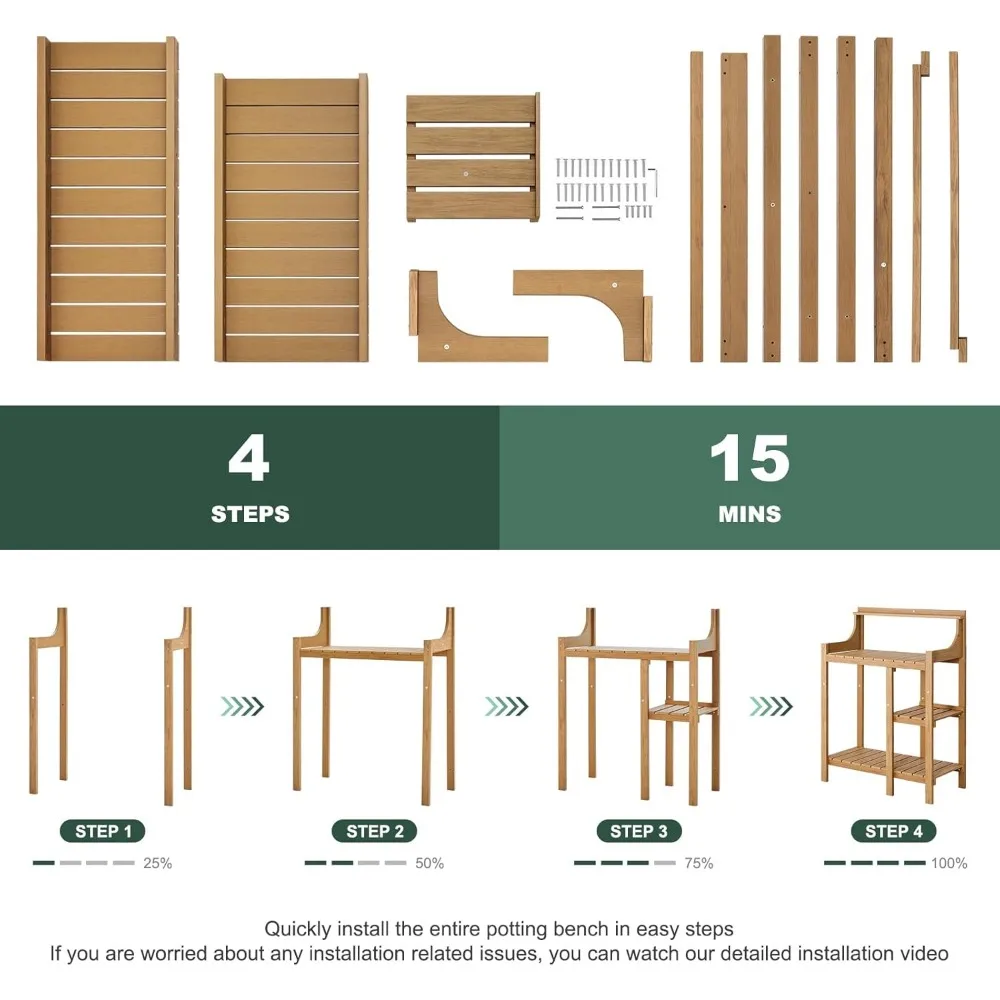 4
STEPS

15
MINS

STEP 1
25%

STEP 2
50%

STEP 3
75%

STEP 4
100%

Quickly install the entire potting bench in easy steps
If you are worried about any installation related issues, you can watch our detailed installation video