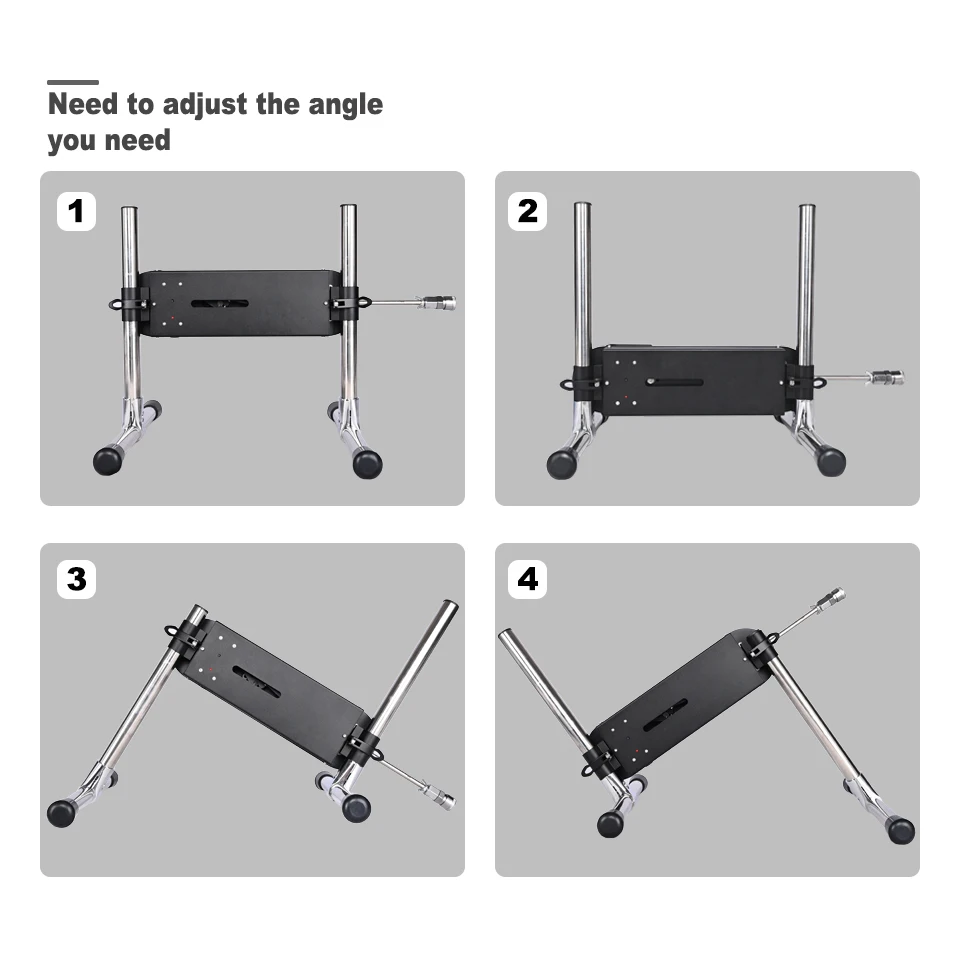 Need to adjust the angle you need

1

2

3

4