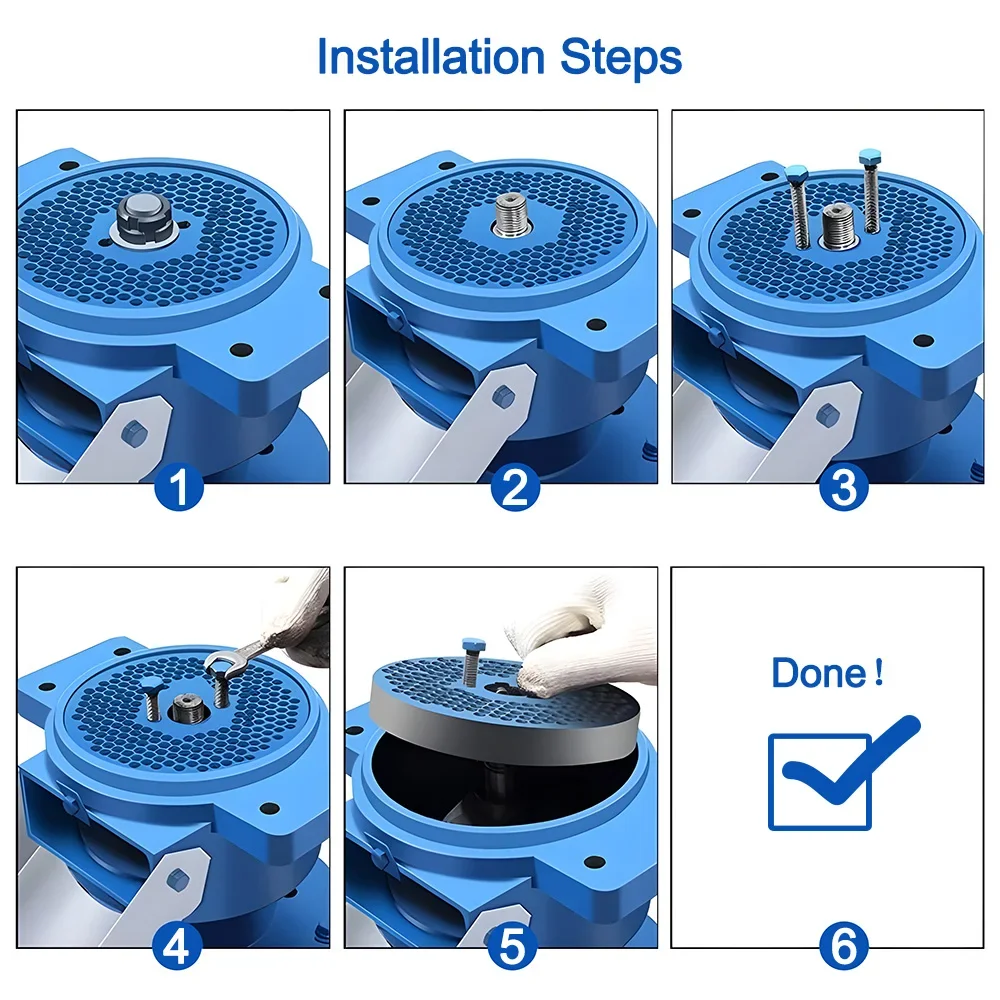 Installation Steps

1

2

3

4

5

Done !

6