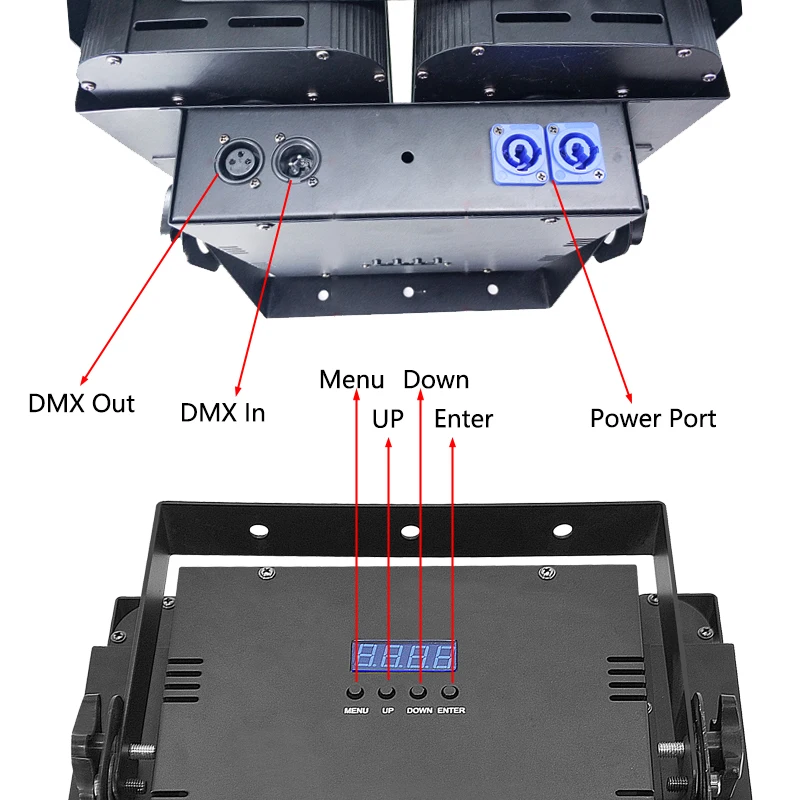 DMX Out
DMX In
Menu
Down
UP
Enter
Power Port
MENU UP DOWN ENTER