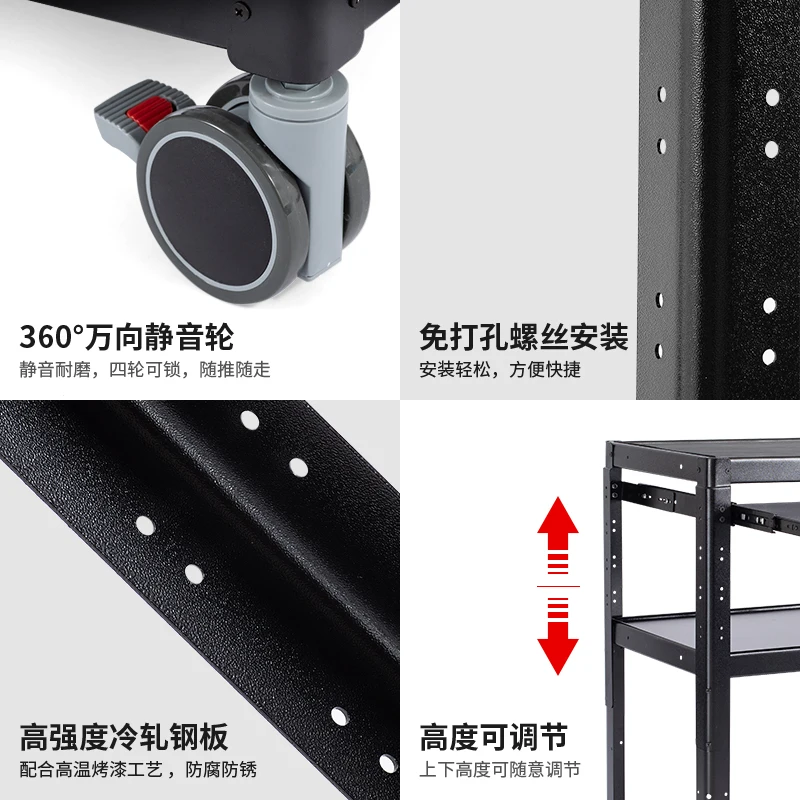 360°万向静音轮
静音耐磨，四轮可锁，随推随走

免打孔螺丝安装
安装轻松，方便快捷

高强度冷轧钢板
配合高温烤漆工艺，防腐防锈

高度可调节
上下高度可随意调节