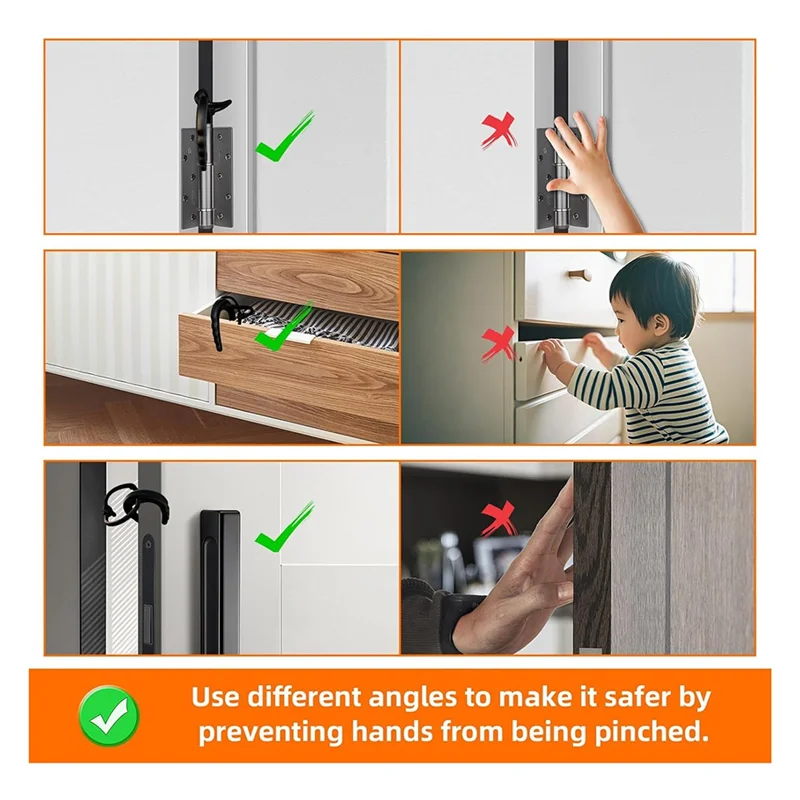 Use different angles to make it safer by preventing hands from being pinched.